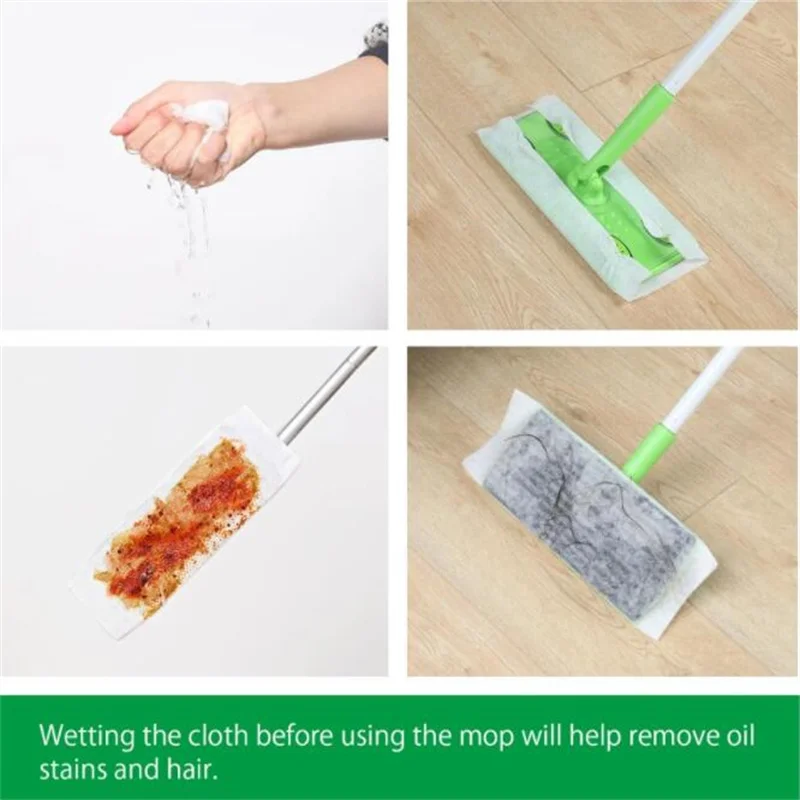 Wetting the cloth before using the mop will help remove oil stains and hair.