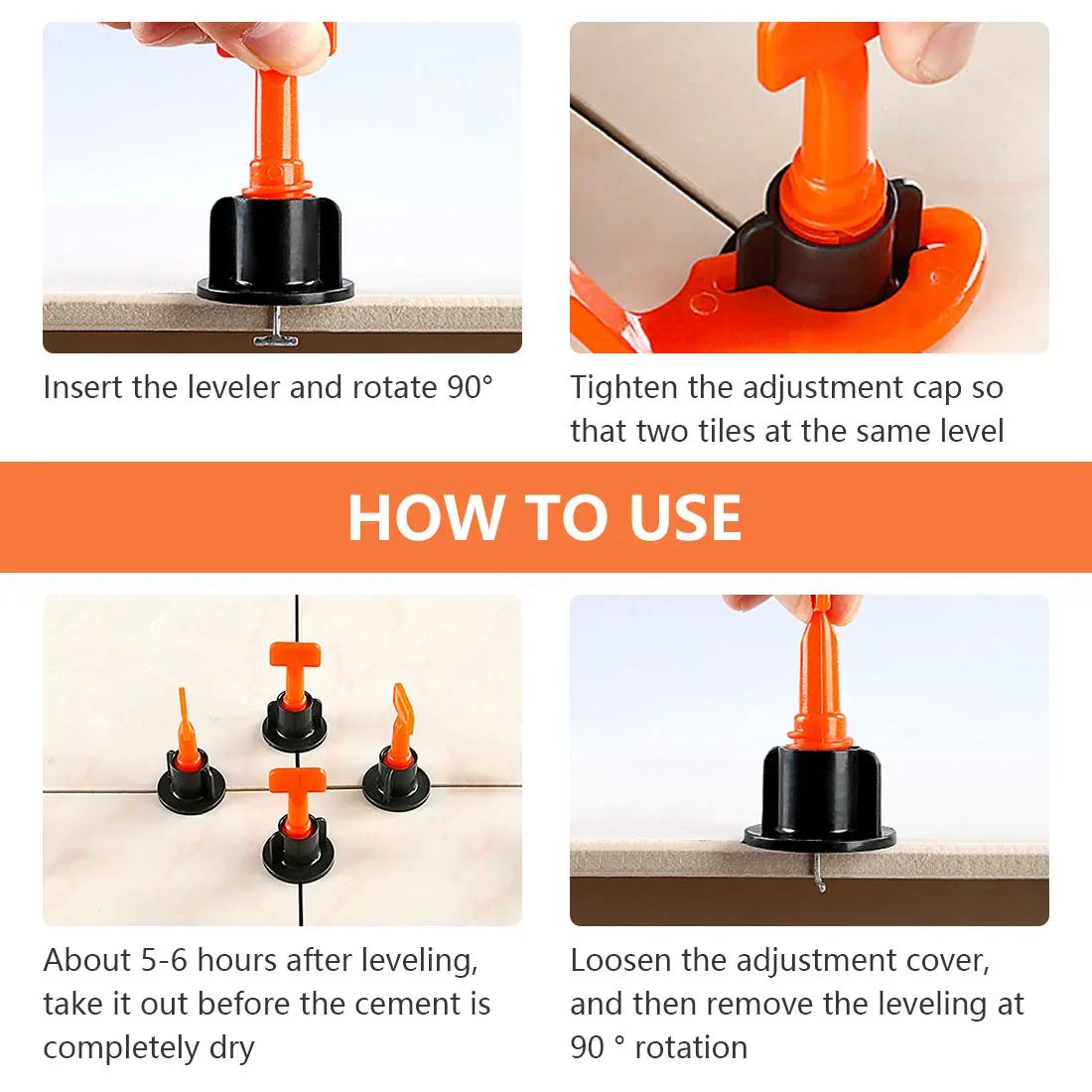 Insert the leveler and rotate 90°

Tighten the adjustment cap so that two tiles at the same level

HOW TO USE

About 5-6 hours after leveling, take it out before the cement is completely dry

Loosen the adjustment cover, and then remove the leveling at 90 ° rotation