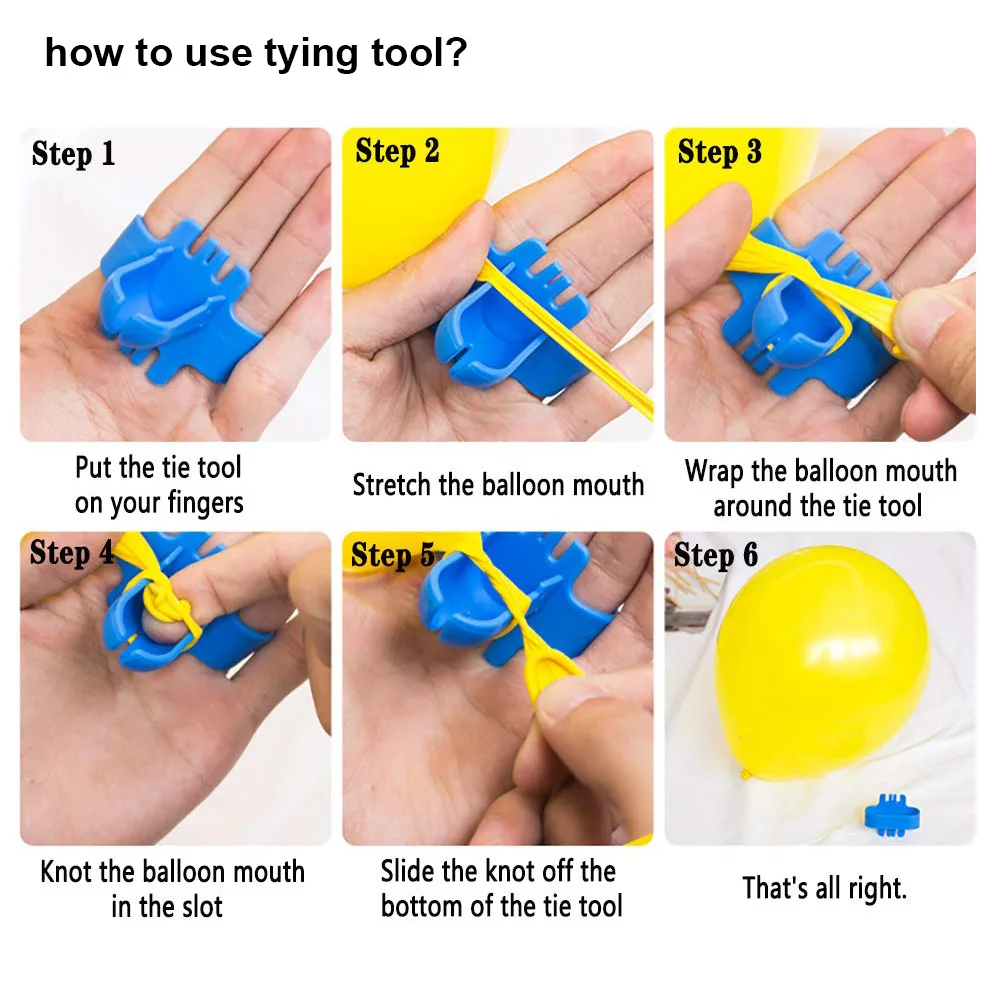 how to use tying tool?

Step 1

Put the tie tool on your fingers

Step 2

Stretch the balloon mouth

Step 3

Wrap the balloon mouth around the tie tool

Step 4

Knot the balloon mouth in the slot

Step 5

Slide the knot off the bottom of the tie tool

Step 6

That's all right.