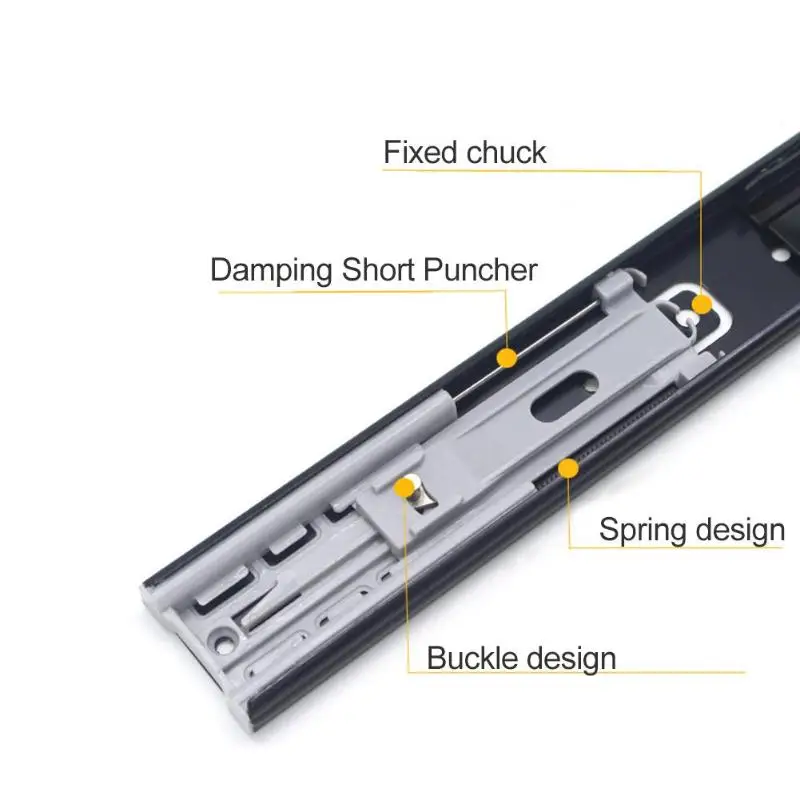 Fixed chuck

Damping Short Puncher

Spring design

Buckle design