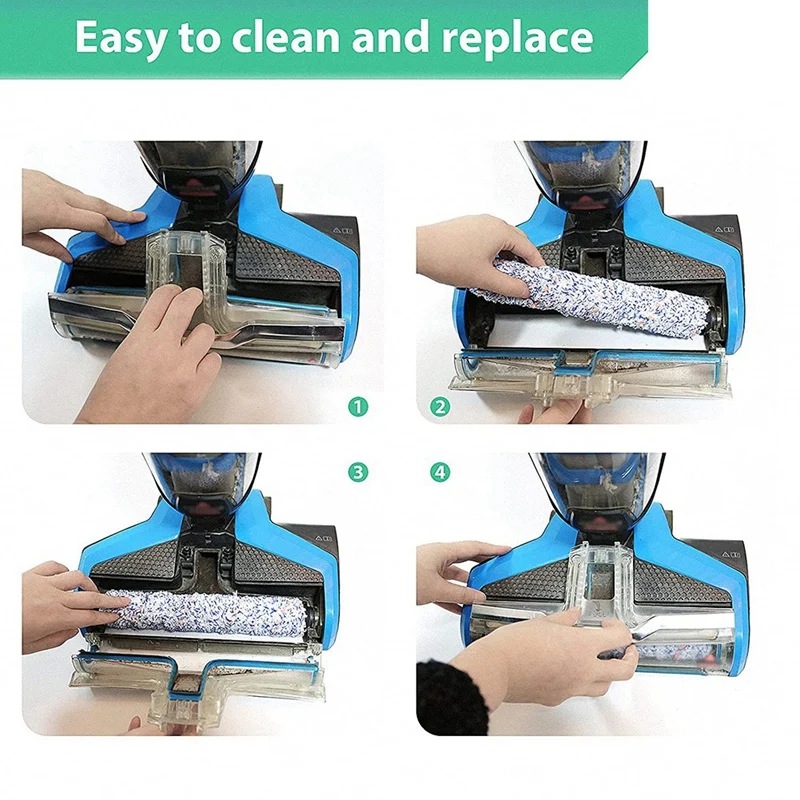 Easy to clean and replace

1

2

3

4