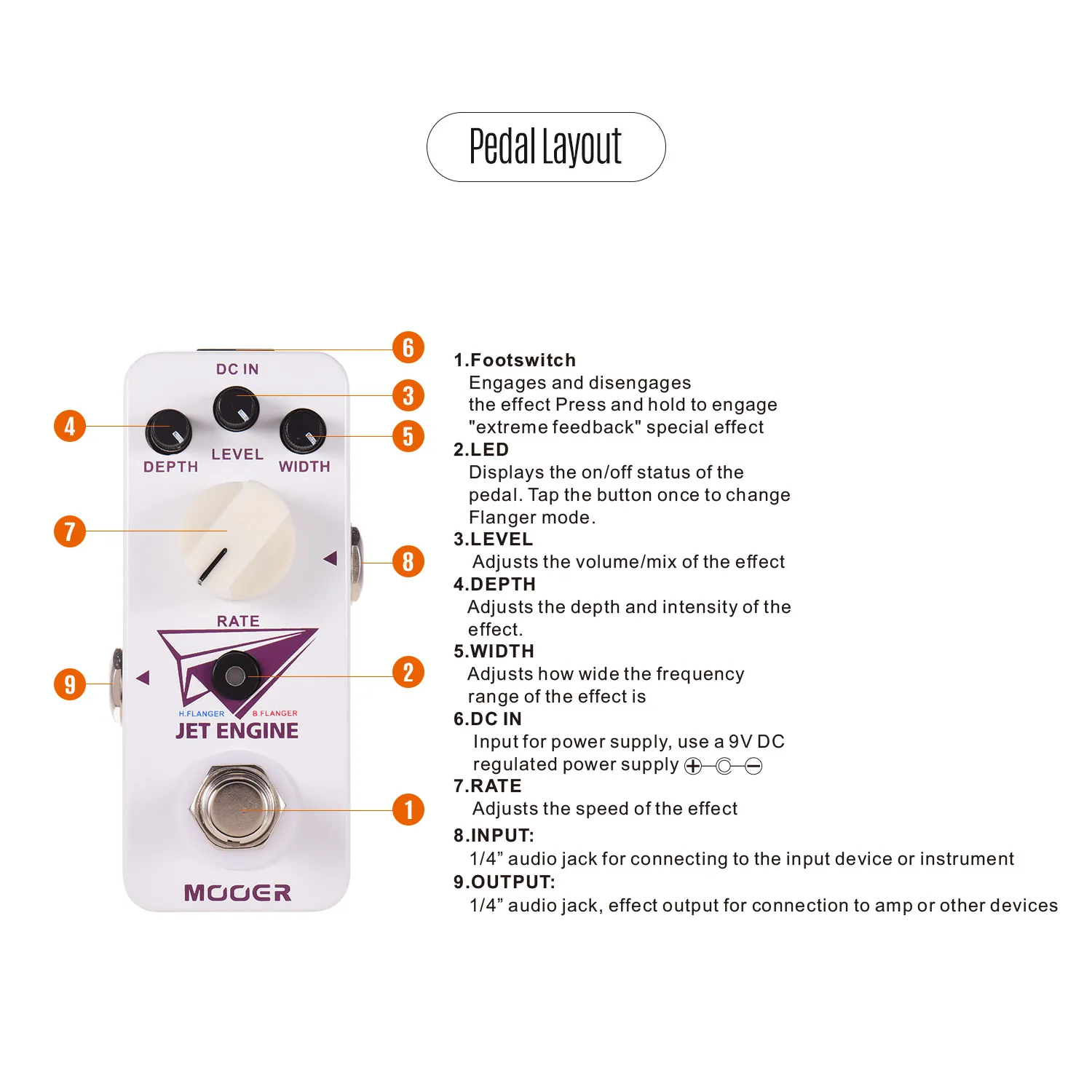 Pedal Layout

6
DC IN
3
4
5
DEPTH
LEVEL
WIDTH
7
8
RATE
9
2
H.FLANGER
B.FLANGER
JET ENGINE
1
MOOER

1.Footswitch
Engages and disengages the effect Press and hold to engage "extreme feedback" special effect
2.LED
Displays the on/off status of the pedal. Tap the button once to change Flanger mode.
3.LEVEL
Adjusts the volume/mix of the effect
4.DEPTH
Adjusts the depth and intensity of the effect.
5.WIDTH
Adjusts how wide the frequency range of the effect is
6.DC IN
Input for power supply, use a 9V DC regulated power supply
7.RATE
Adjusts the speed of the effect
8.INPUT:
1/4” audio jack for connecting to the input device or instrument
9.OUTPUT:
1/4” audio jack, effect output for connection to amp or other devices