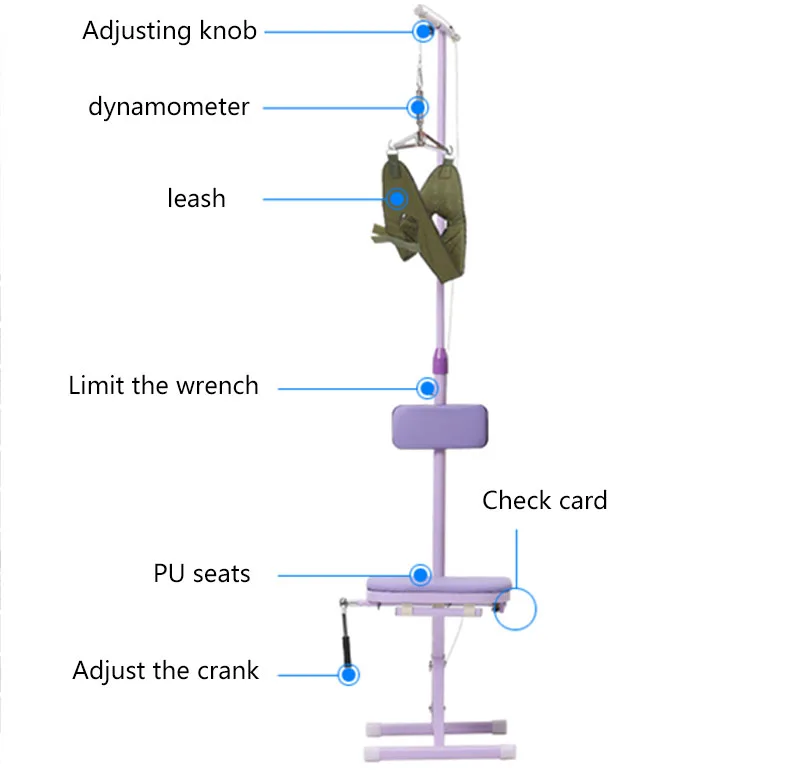 Adjusting knob

dynamometer

leash

Limit the wrench

Check card

PU seats

Adjust the crank