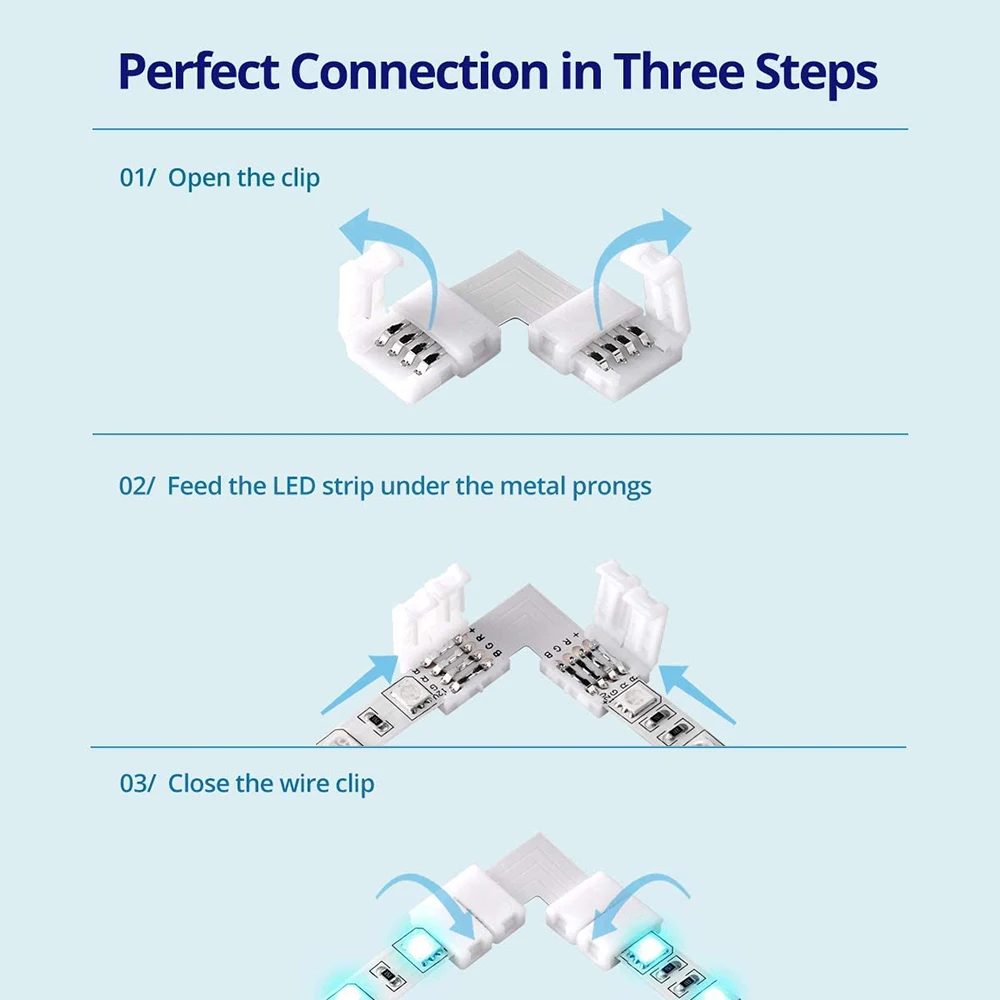 Perfect Connection in Three Steps

01/ Open the clip

02/ Feed the LED strip under the metal prongs

BGR+

+RGB

03/ Close the wire clip