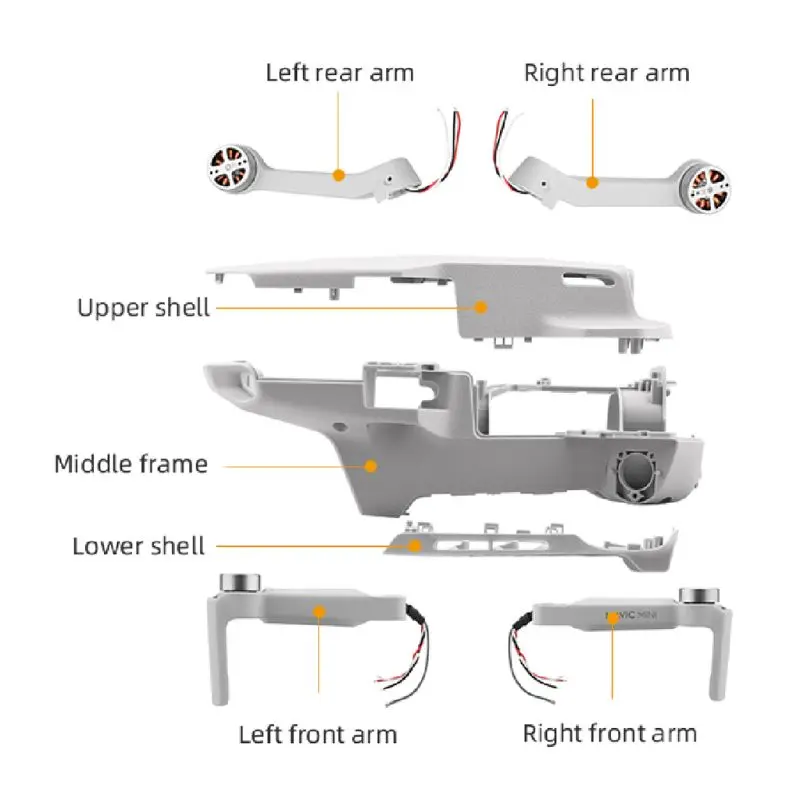 Left rear arm

Right rear arm

Upper shell

Middle frame

Lower shell

MAVIC MINI

Left front arm

Right front arm