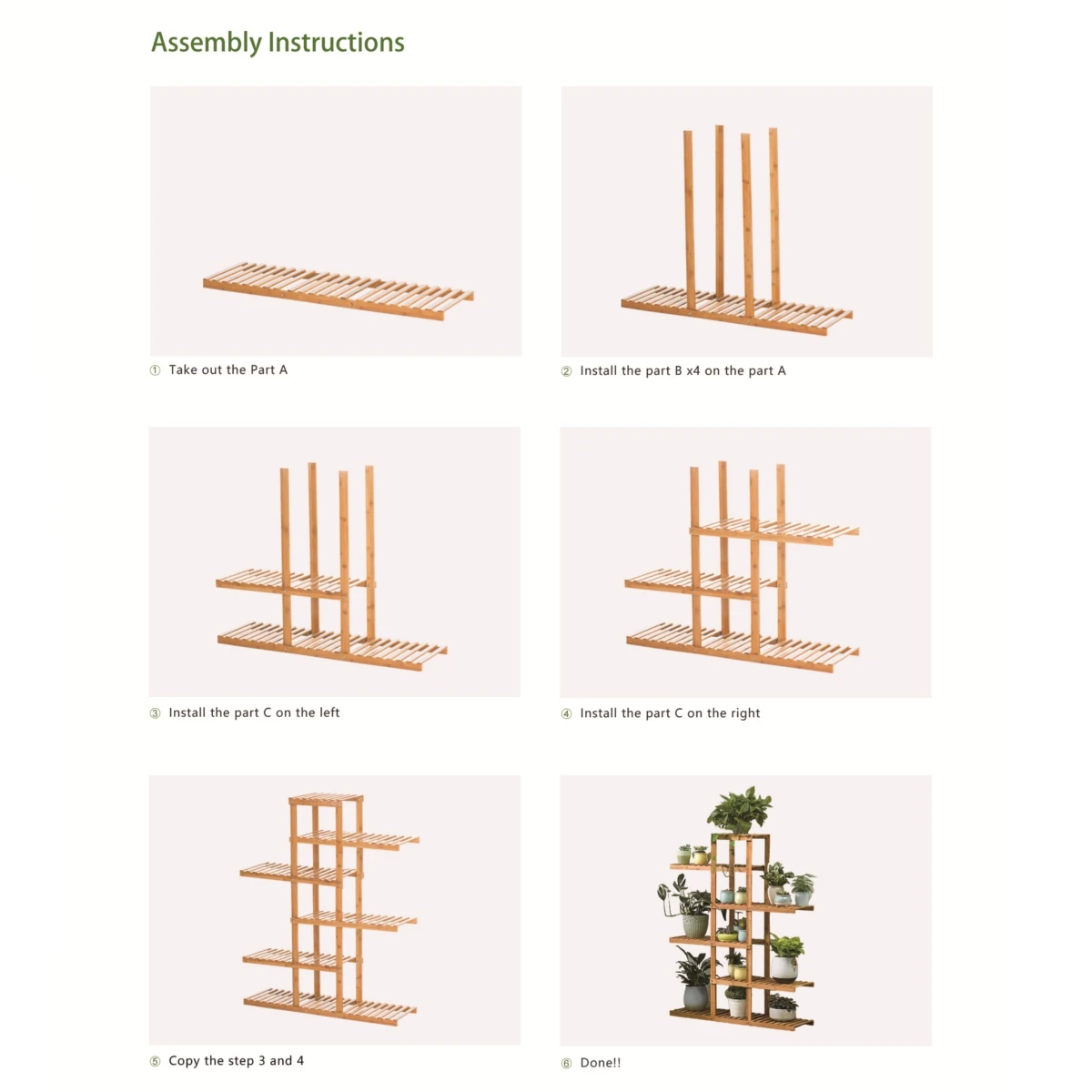 Assembly Instructions

① Take out the Part A

② Install the part B x4 on the part A

③ Install the part C on the left

④ Install the part C on the right

⑤ Copy the step 3 and 4

⑥ Done!!