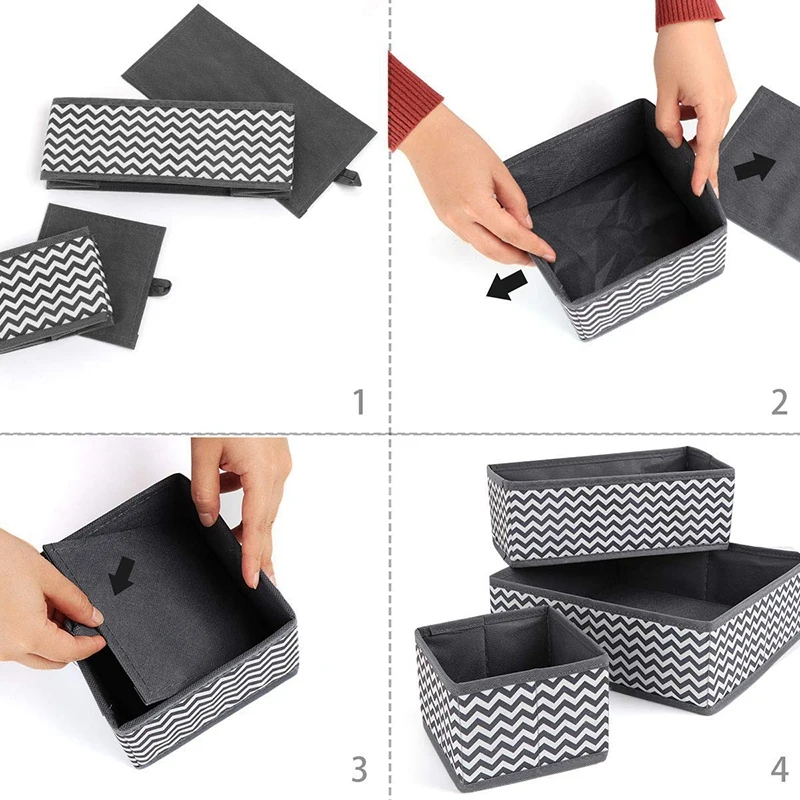 1

2

3

4