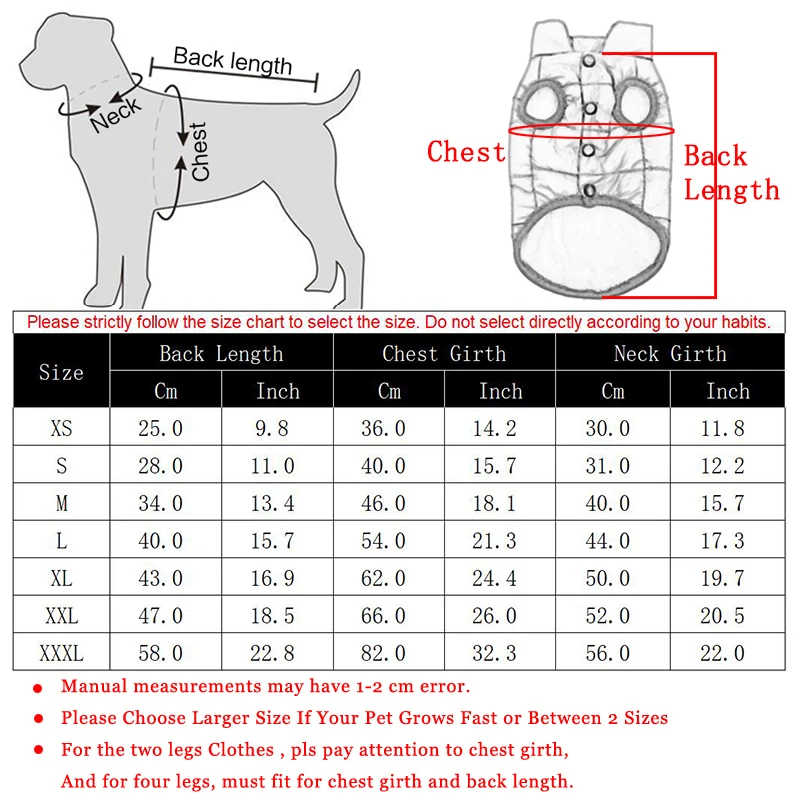 Back length

Neck

Chest

Chest

Back Length

Please strictly follow the size chart to select the size. Do not select directly according to your habits.

| Size | Back Length Cm | Back Length Inch | Chest Girth Cm | Chest Girth Inch | Neck Girth Cm | Neck Girth Inch |
|---|---|---|---|---|---|---|
| XS | 25.0 | 9.8 | 36.0 | 14.2 | 30.0 | 11.8 |
| S | 28.0 | 11.0 | 40.0 | 15.7 | 31.0 | 12.2 |
| M | 34.0 | 13.4 | 46.0 | 18.1 | 40.0 | 15.7 |
| L | 40.0 | 15.7 | 54.0 | 21.3 | 44.0 | 17.3 |
| XL | 43.0 | 16.9 | 62.0 | 24.4 | 50.0 | 19.7 |
| XXL | 47.0 | 18.5 | 66.0 | 26.0 | 52.0 | 20.5 |
| XXXL | 58.0 | 22.8 | 82.0 | 32.3 | 56.0 | 22.0 |

● Manual measurements may have 1-2 cm error.

● Please Choose Larger Size If Your Pet Grows Fast or Between 2 Sizes

● For the two legs Clothes , pls pay attention to chest girth, And for four legs, must fit for chest girth and back length.