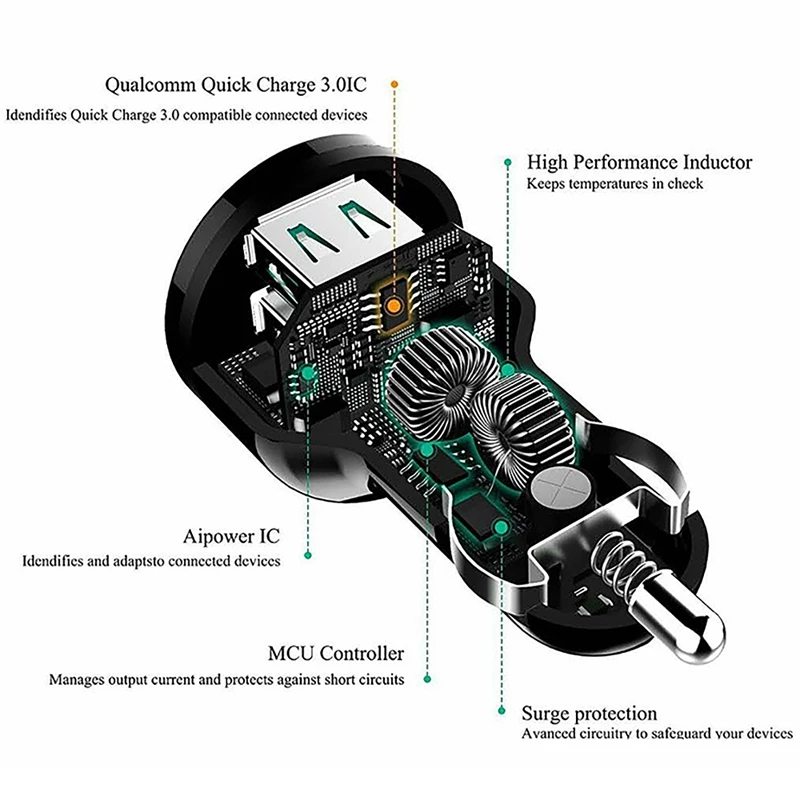 Qualcomm Quick Charge 3.0IC
Idendifies Quick Charge 3.0 compatible connected devices

High Performance Inductor
Keeps temperatures in check

Aipower IC
Idendifies and adaptsto connected devices

MCU Controller
Manages output current and protects against short circuits

Surge protection
Avanced circuitry to safeguard your devices