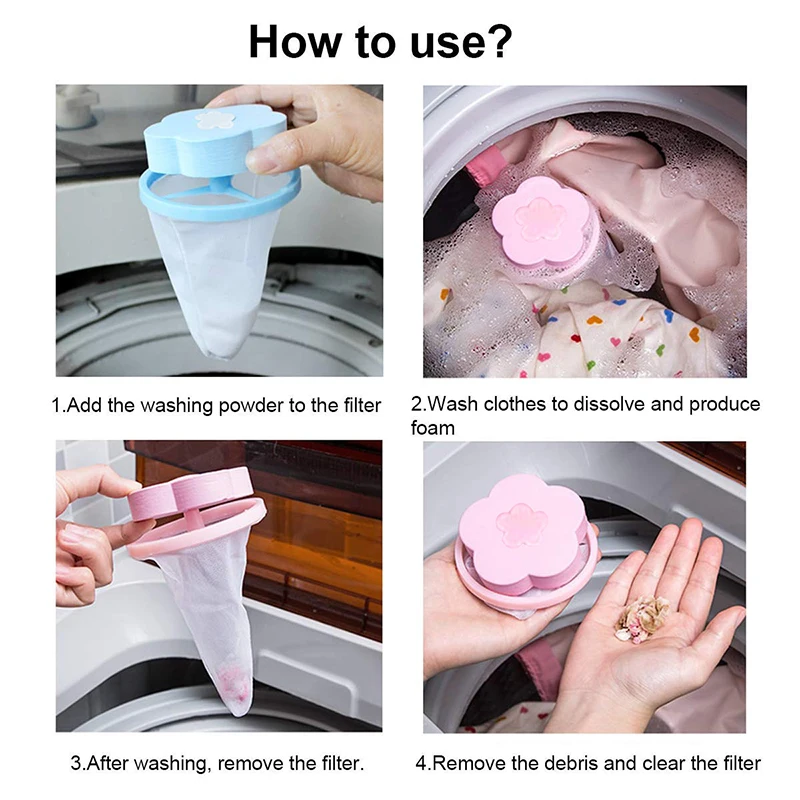 How to use?

1.Add the washing powder to the filter

2.Wash clothes to dissolve and produce foam

3.After washing, remove the filter.

4.Remove the debris and clear the filter