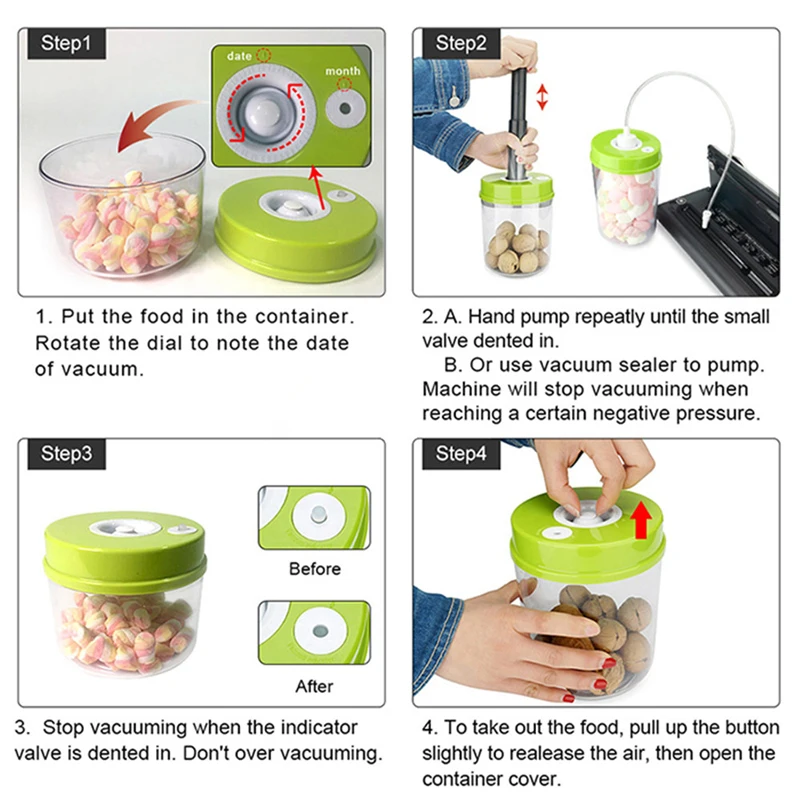 Step1

date

month

1. Put the food in the container. Rotate the dial to note the date of vacuum.

Step2

2. A. Hand pump repeatly until the small valve dented in.
B. Or use vacuum sealer to pump. Machine will stop vacuuming when reaching a certain negative pressure.

Step3

Before

After

3. Stop vacuuming when the indicator valve is dented in. Don't over vacuuming.

Step4

4. To take out the food, pull up the button slightly to realease the air, then open the container cover.