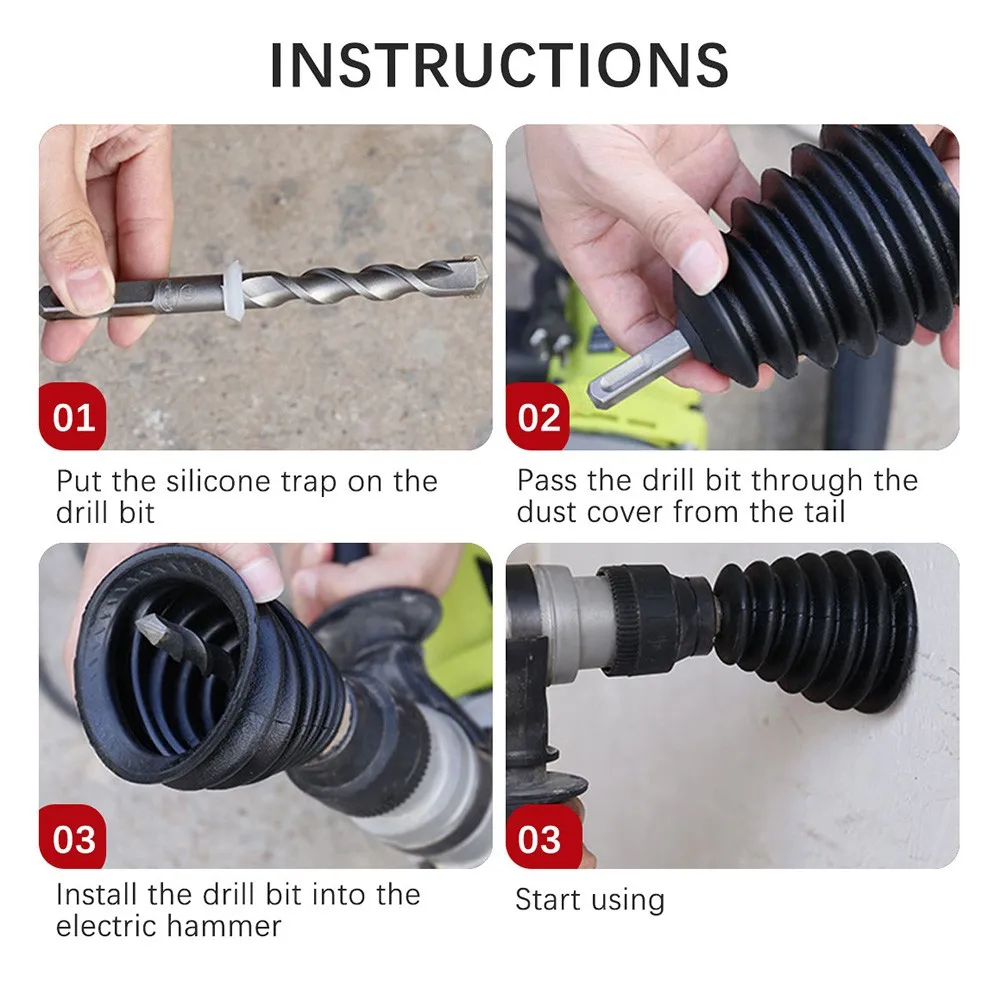 INSTRUCTIONS

01

Put the silicone trap on the drill bit

02

Pass the drill bit through the dust cover from the tail

03

Install the drill bit into the electric hammer

03

Start using