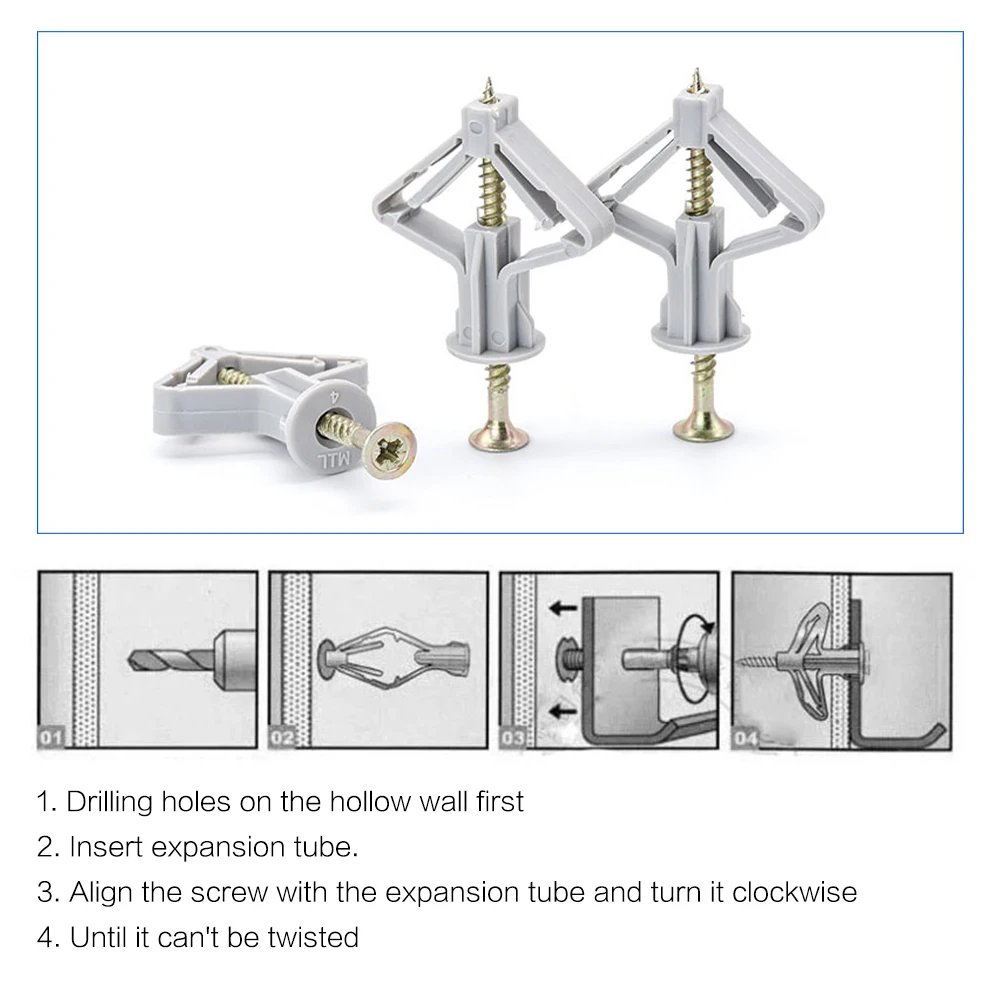 4
MJL

01

02

03

04

1. Drilling holes on the hollow wall first
2. Insert expansion tube.
3. Align the screw with the expansion tube and turn it clockwise
4. Until it can't be twisted