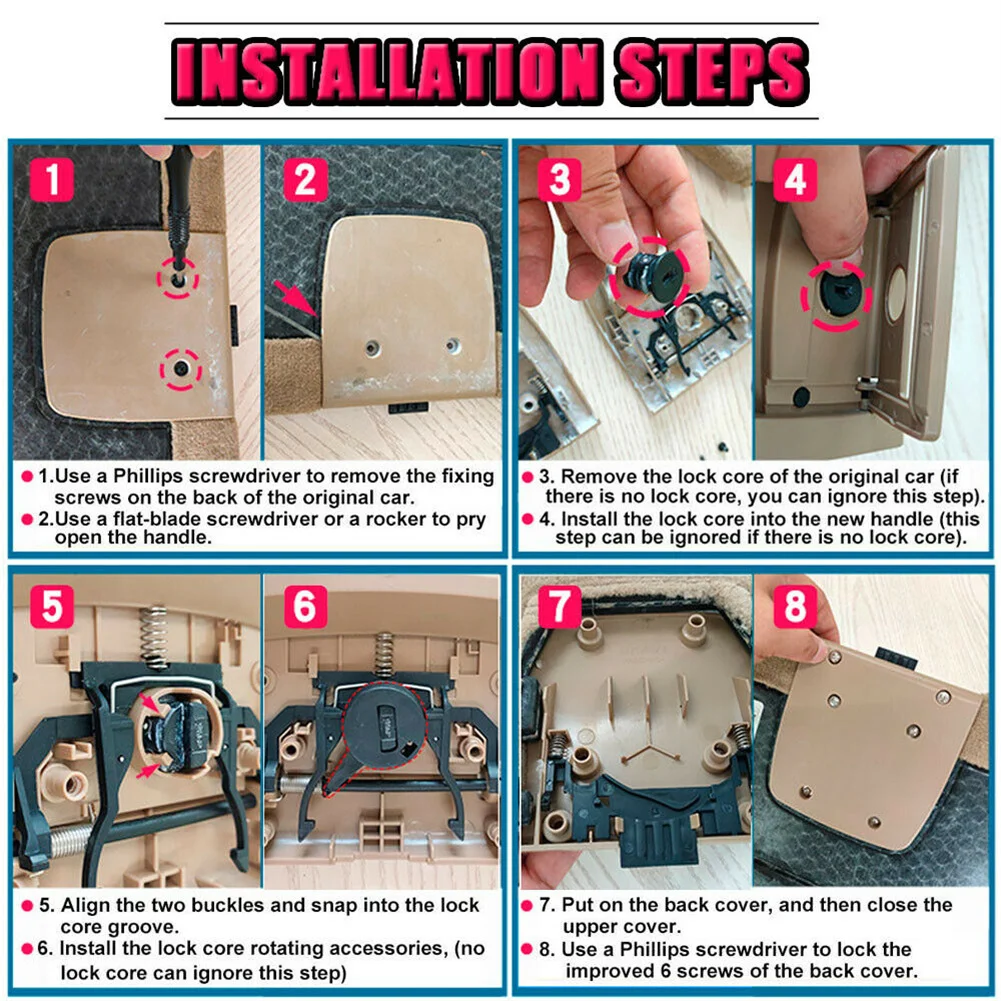 INSTALLATION STEPS

1

2

1.Use a Phillips screwdriver to remove the fixing screws on the back of the original car.

2.Use a flat-blade screwdriver or a rocker to pry open the handle.

3

4

3. Remove the lock core of the original car (if there is no lock core, you can ignore this step).

4. Install the lock core into the new handle (this step can be ignored if there is no lock core).

5

6

5. Align the two buckles and snap into the lock core groove.

6. Install the lock core rotating accessories, (no lock core can ignore this step)

7

8

7. Put on the back cover, and then close the upper cover.

8. Use a Phillips screwdriver to lock the improved 6 screws of the back cover.