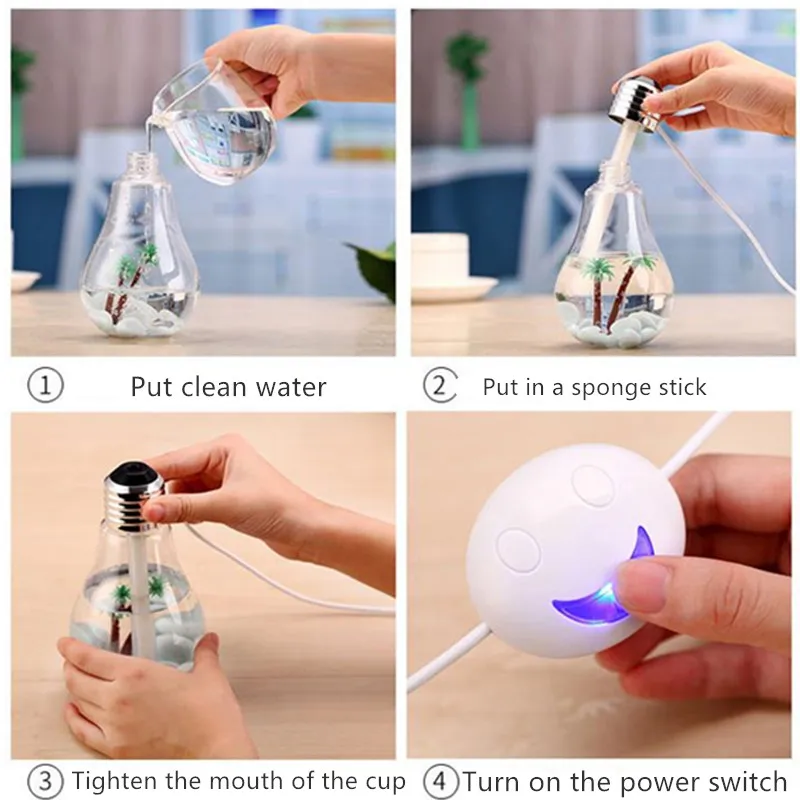 ① Put clean water

② Put in a sponge stick

③ Tighten the mouth of the cup

④ Turn on the power switch