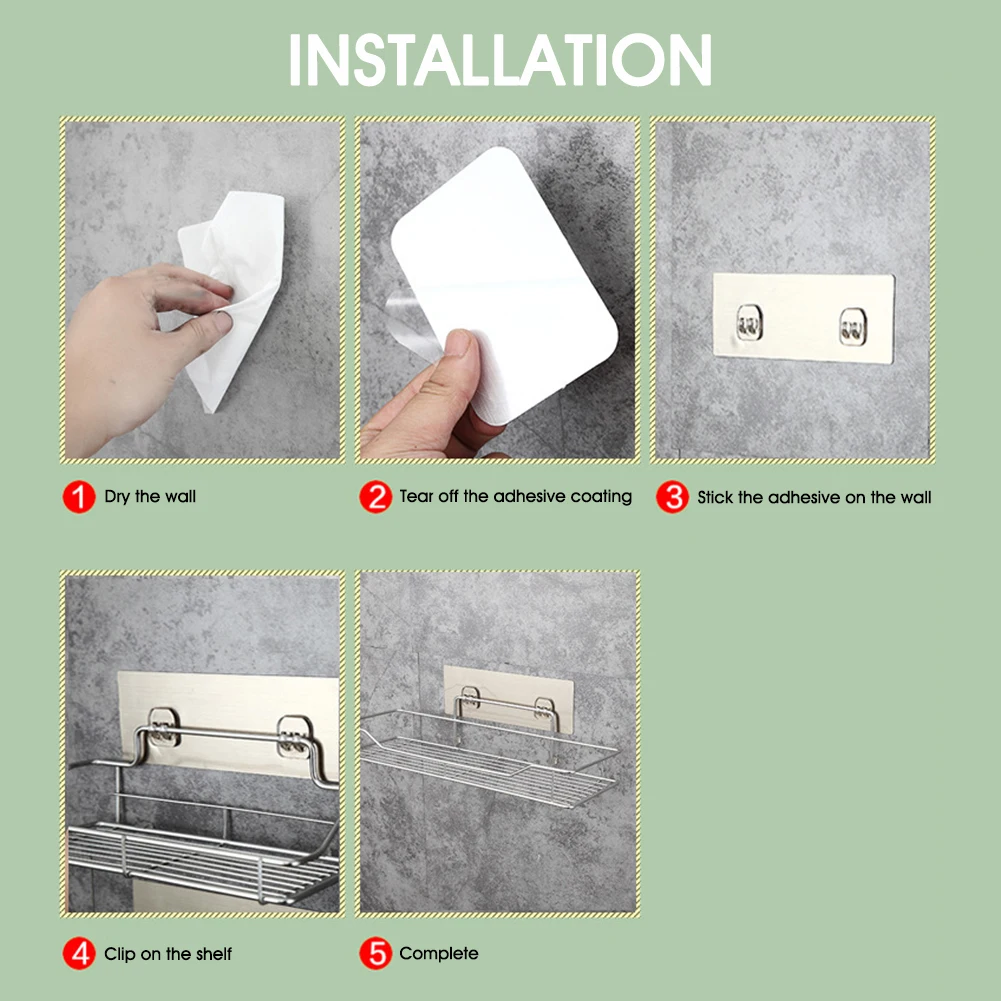 INSTALLATION

1 Dry the wall

2 Tear off the adhesive coating

3 Stick the adhesive on the wall

4 Clip on the shelf

5 Complete