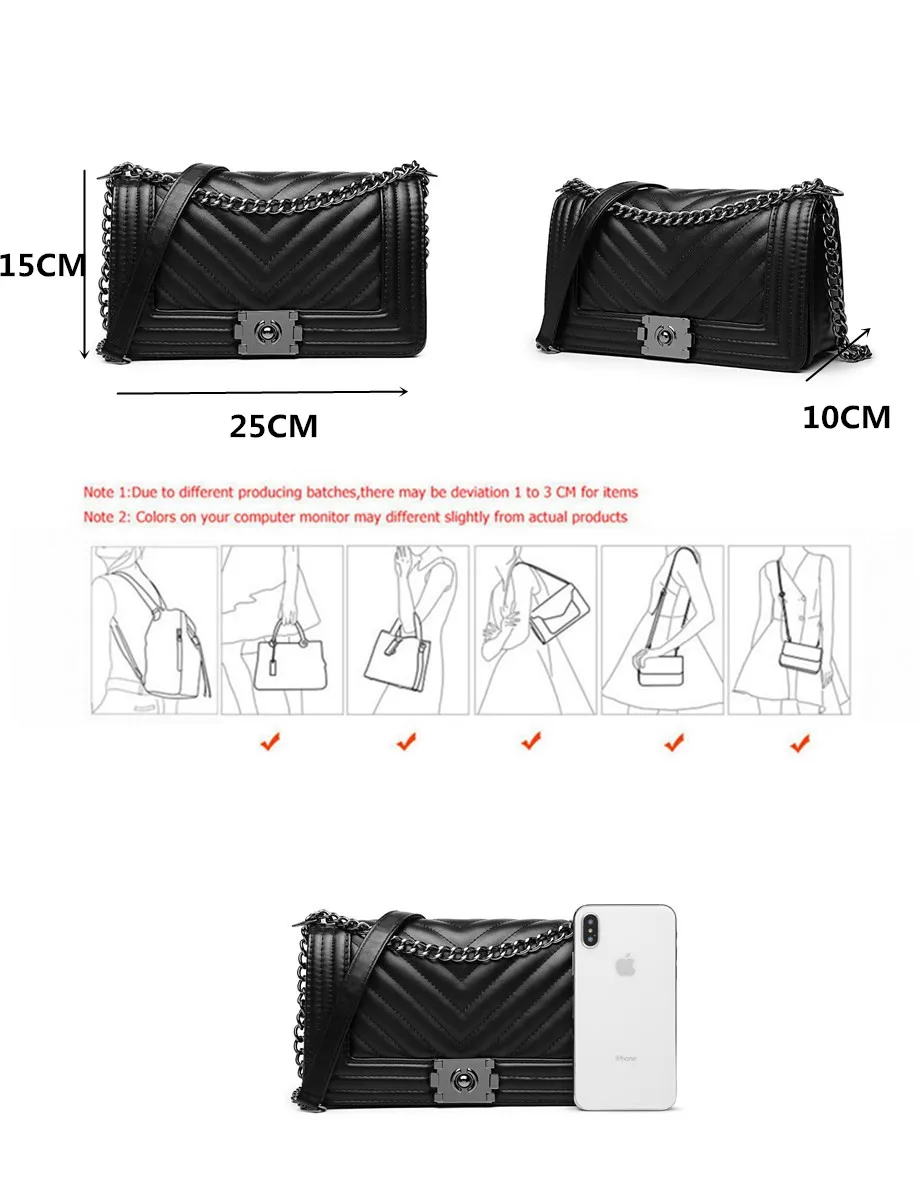 15CM

25CM

10CM

Note 1:Due to different producing batches,there may be deviation 1 to 3 CM for items
Note 2: Colors on your computer monitor may different slightly from actual products

iPhone