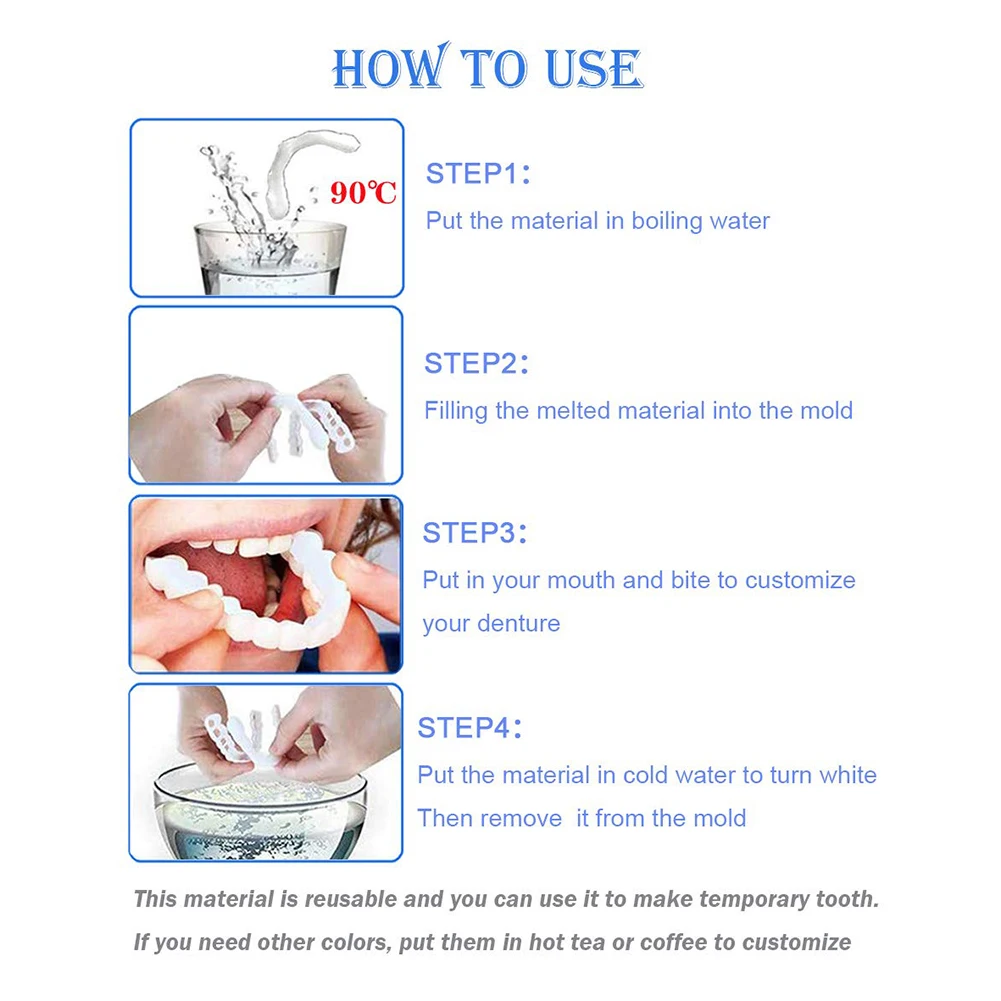 HOW TO USE

90℃

STEP1:
Put the material in boiling water

STEP2:
Filling the melted material into the mold

STEP3:
Put in your mouth and bite to customize your denture

STEP4:
Put the material in cold water to turn white
Then remove it from the mold

This material is reusable and you can use it to make temporary tooth.
If you need other colors, put them in hot tea or coffee to customize