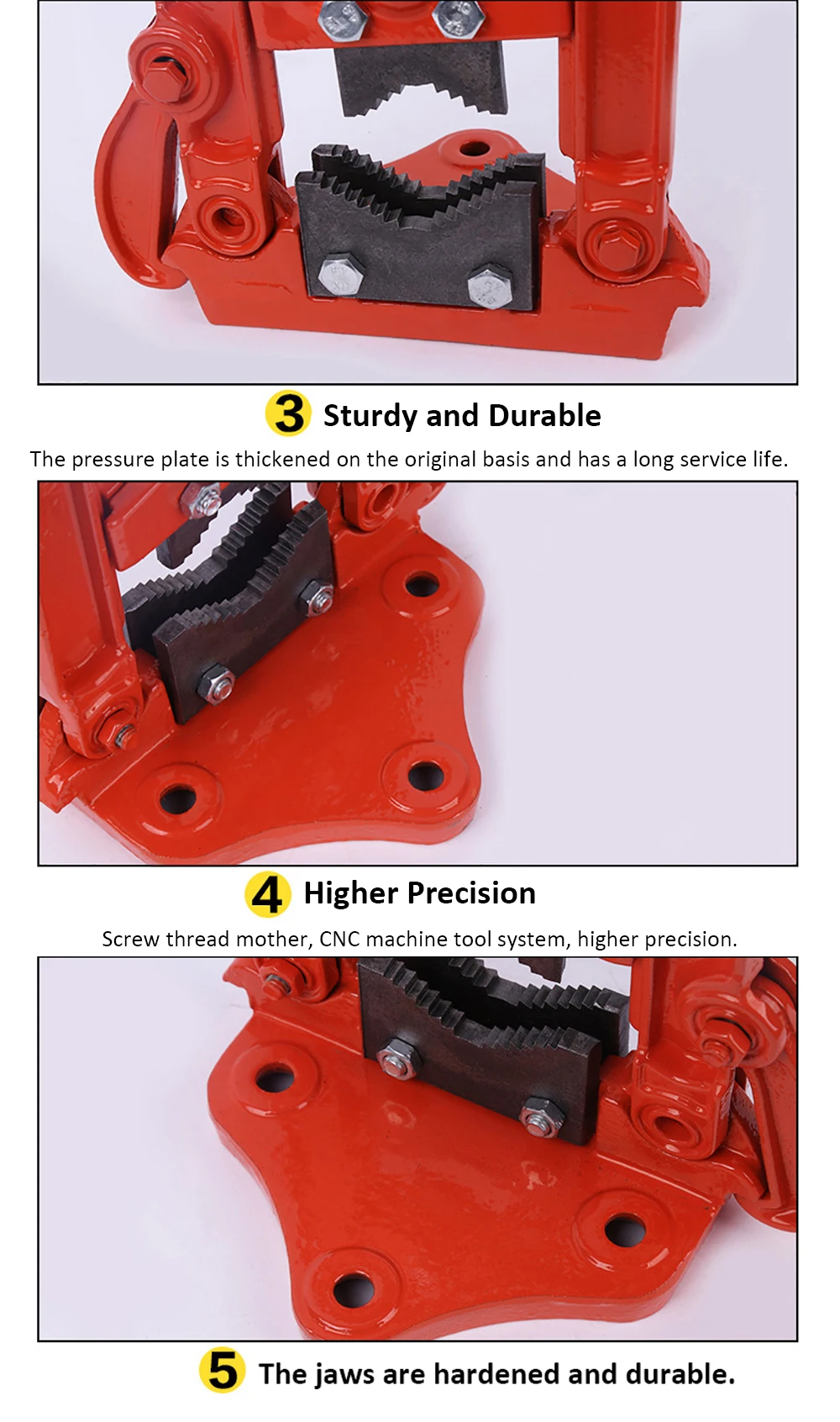 3 Sturdy and Durable

The pressure plate is thickened on the original basis and has a long service life.

4 Higher Precision

Screw thread mother, CNC machine tool system, higher precision.

5 The jaws are hardened and durable.