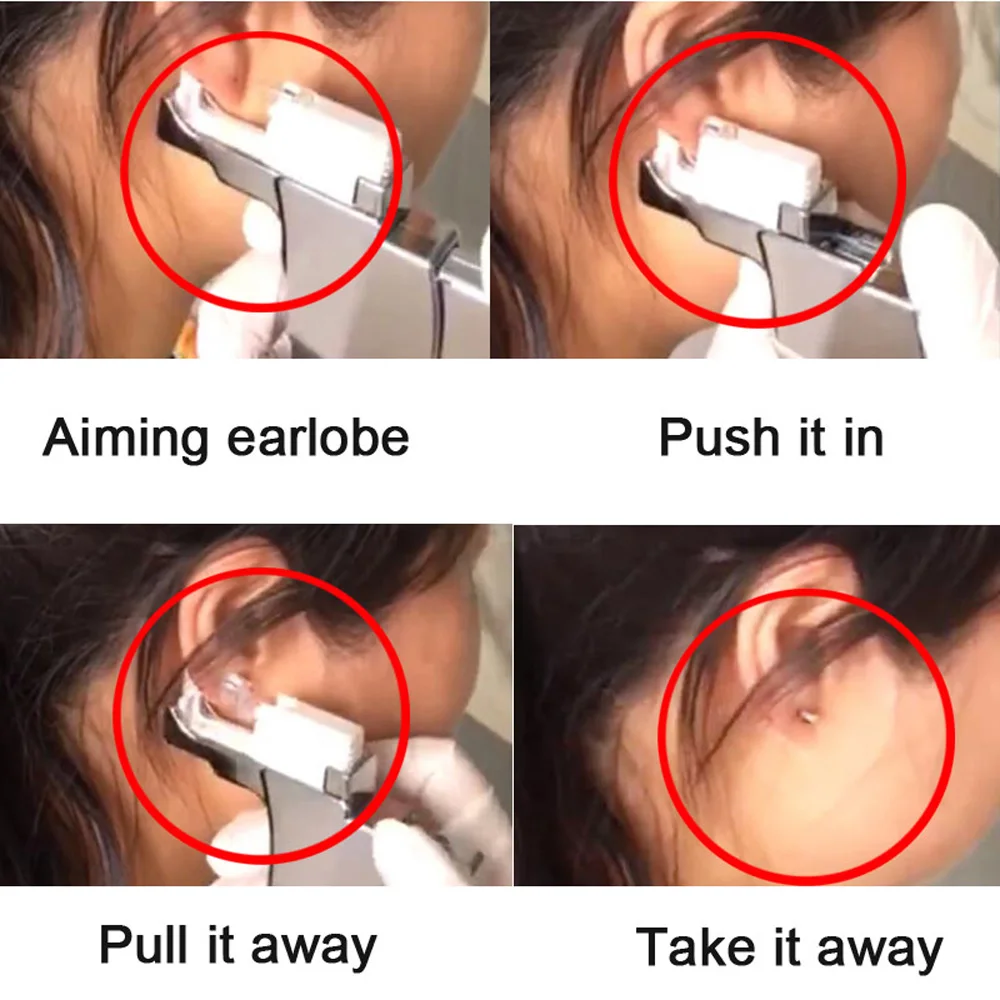 Aiming earlobe

Push it in

Pull it away

Take it away