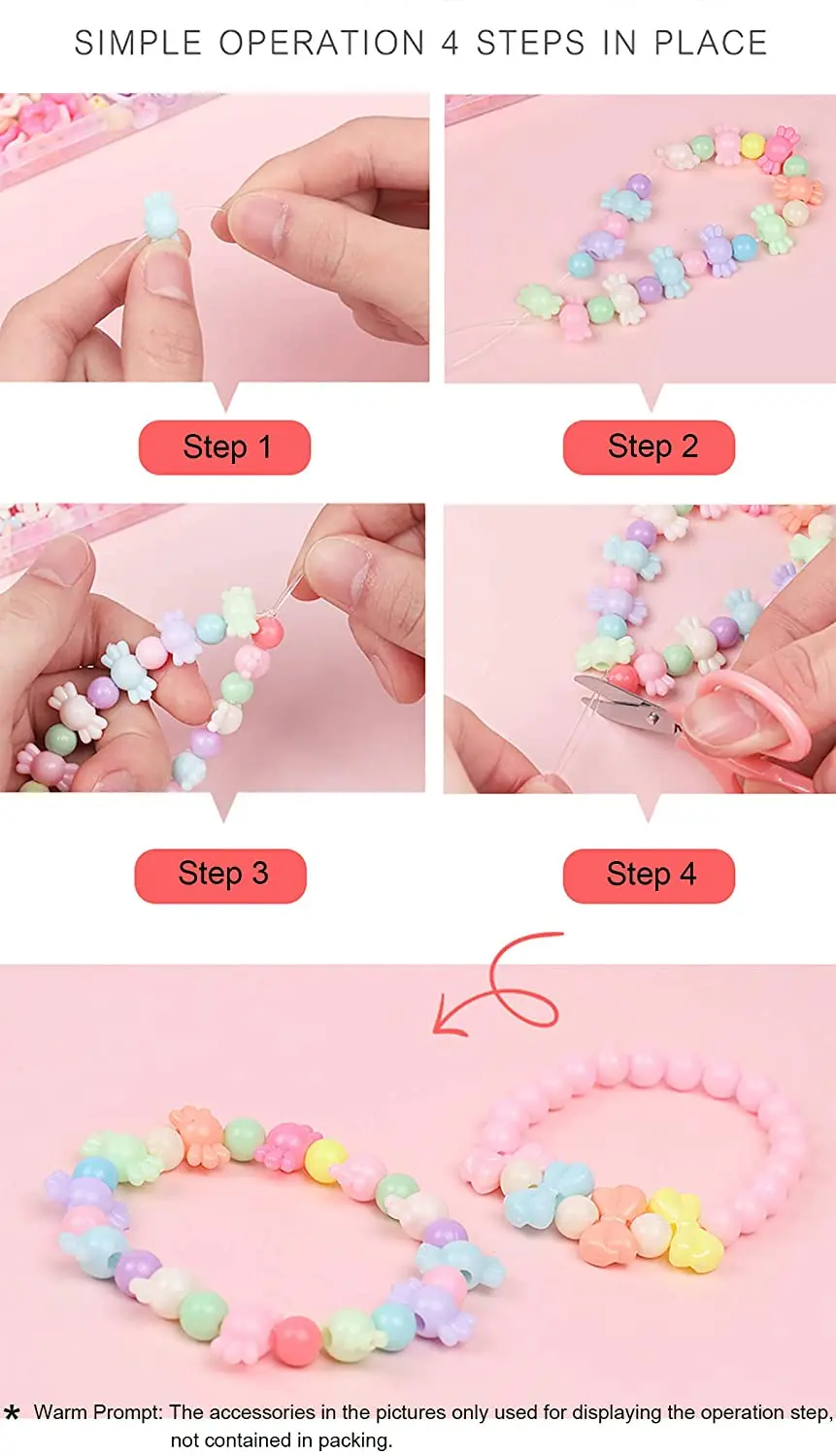 SIMPLE OPERATION 4 STEPS IN PLACE

Step 1

Step 2

Step 3

Step 4

* Warm Prompt: The accessories in the pictures only used for displaying the operation step, not contained in packing.