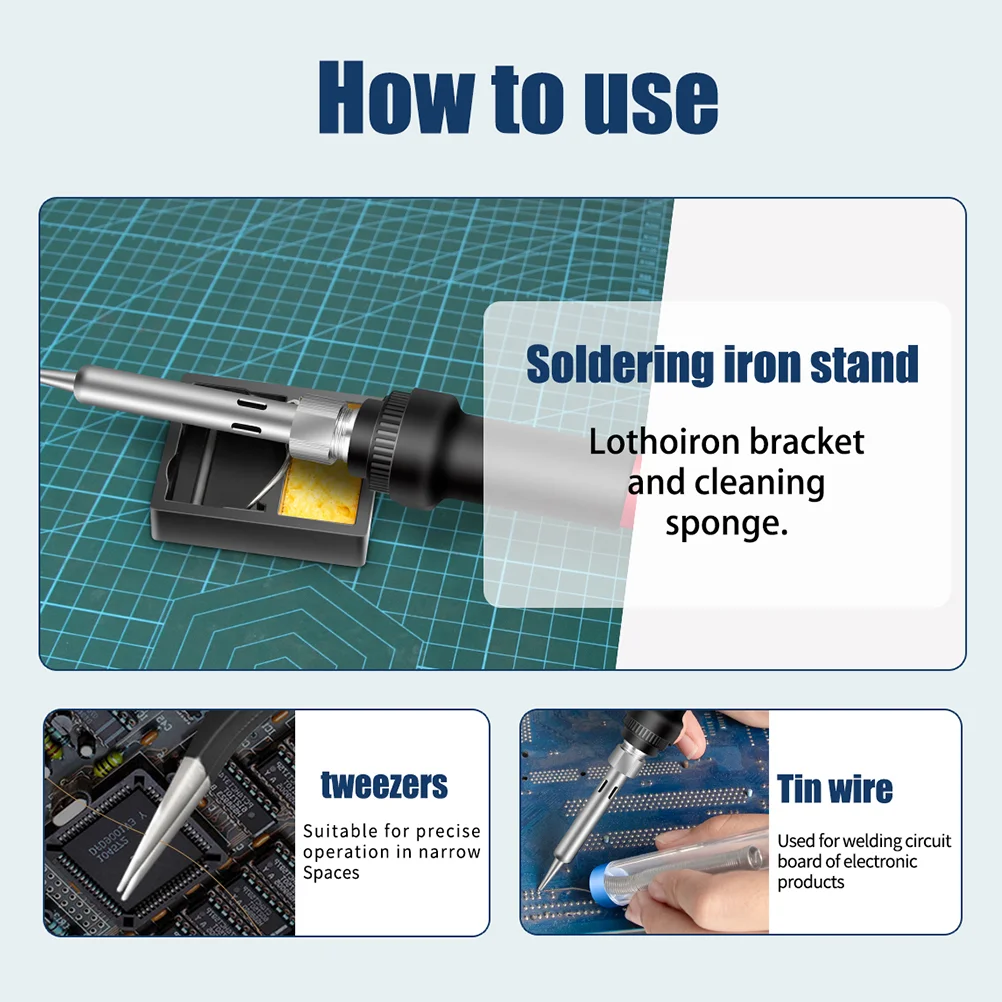 How to use

Soldering iron stand

Lothoiron bracket and cleaning sponge.

tweezers

Suitable for precise operation in narrow Spaces

Tin wire

Used for welding circuit board of electronic products