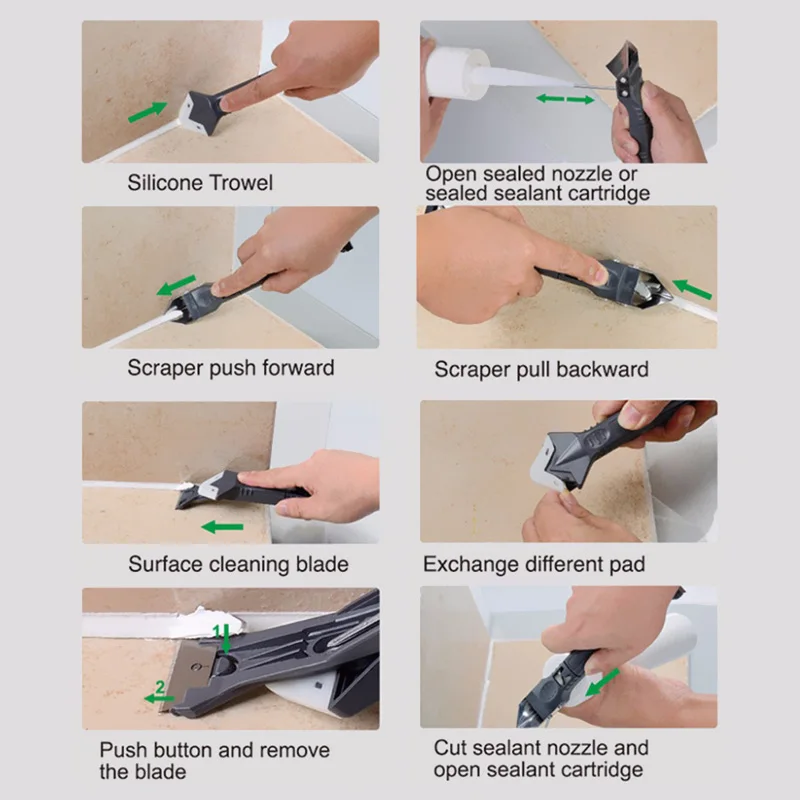 Silicone Trowel

Open sealed nozzle or sealed sealant cartridge

Scraper push forward

Scraper pull backward

Surface cleaning blade

Exchange different pad

1

2

Push button and remove the blade

Cut sealant nozzle and open sealant cartridge