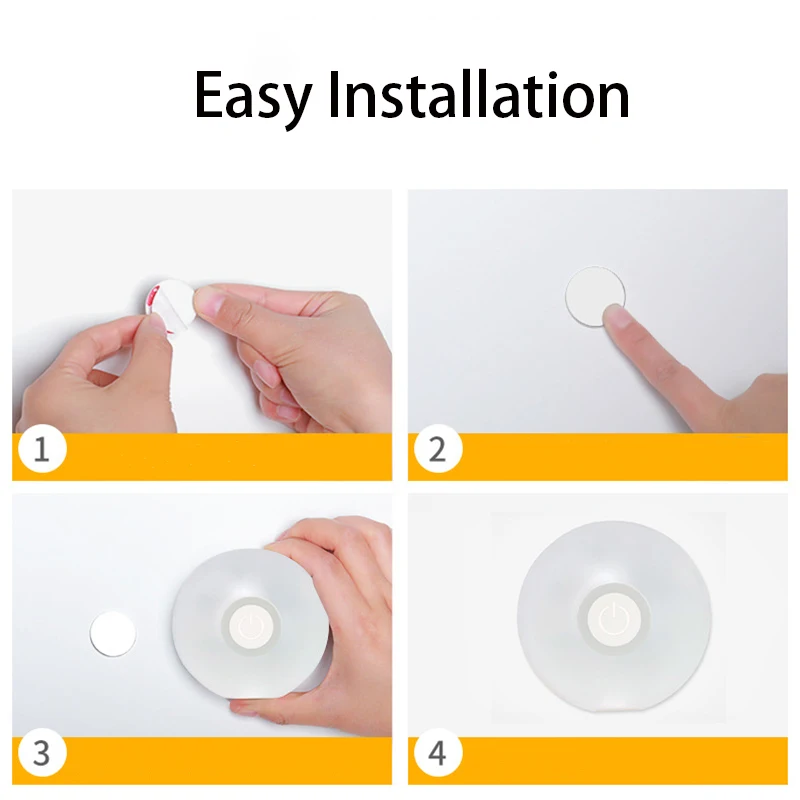 Easy Installation

1

2

3

4