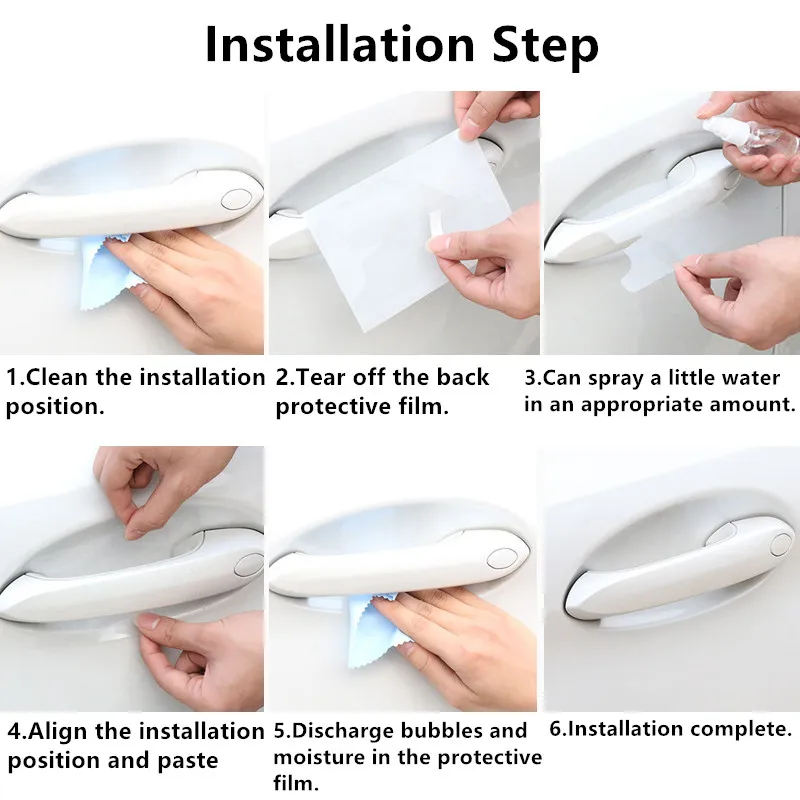 Installation Step

1.Clean the installation position.

2.Tear off the back protective film.

3.Can spray a little water in an appropriate amount.

4.Align the installation position and paste

5.Discharge bubbles and moisture in the protective film.

6.Installation complete.