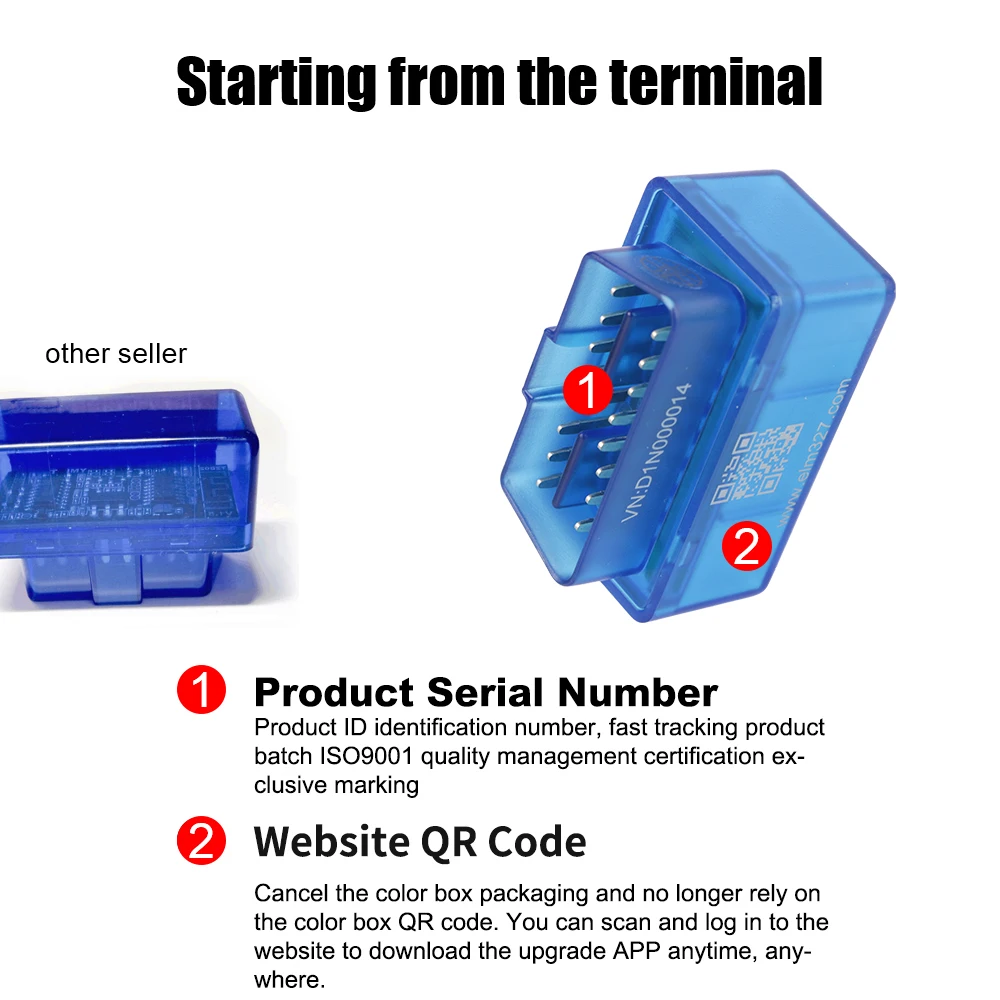 Starting from the terminal

other seller

1

VN:D1N000014

www.elm327.com

2

1 Product Serial Number
Product ID identification number, fast tracking product batch ISO9001 quality management certification exclusive marking

2 Website QR Code
Cancel the color box packaging and no longer rely on the color box QR code. You can scan and log in to the website to download the upgrade APP anytime, anywhere.