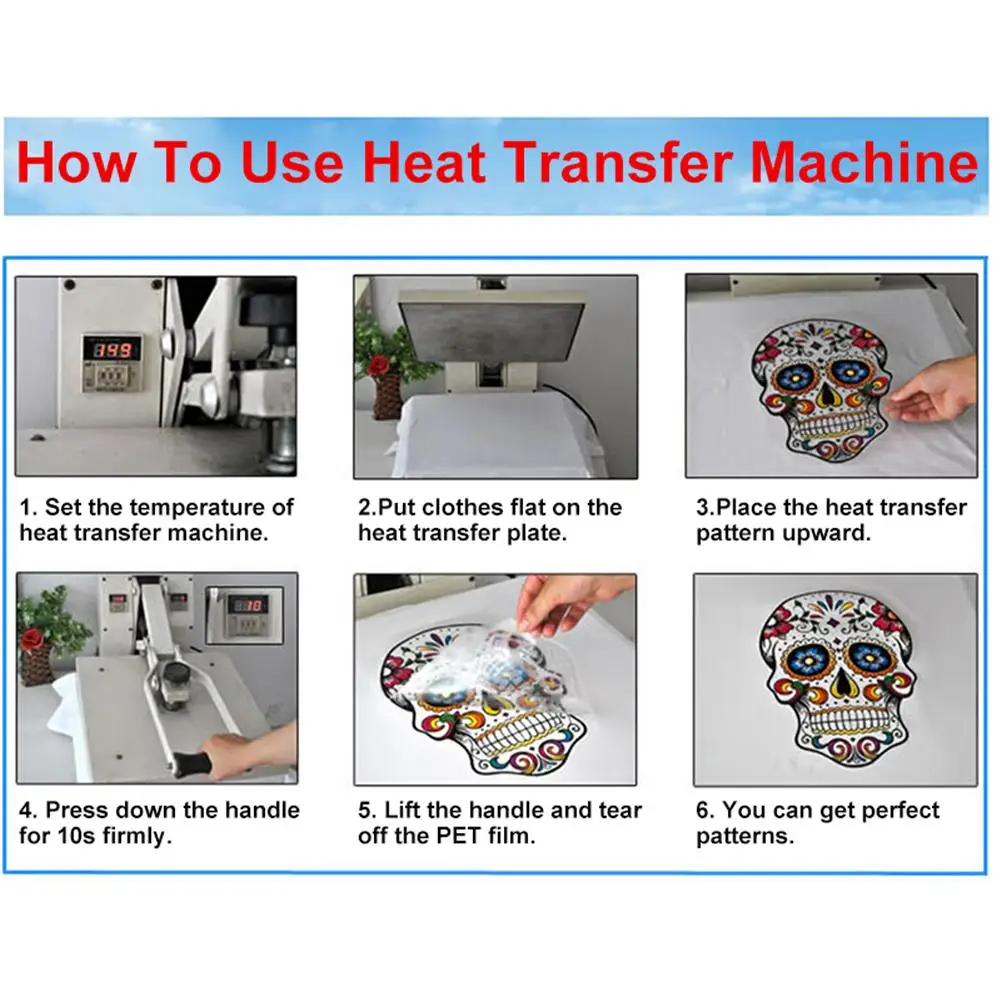 How To Use Heat Transfer Machine

149

1. Set the temperature of heat transfer machine.

2.Put clothes flat on the heat transfer plate.

3.Place the heat transfer pattern upward.

10

4. Press down the handle for 10s firmly.

5. Lift the handle and tear off the PET film.

6. You can get perfect patterns.