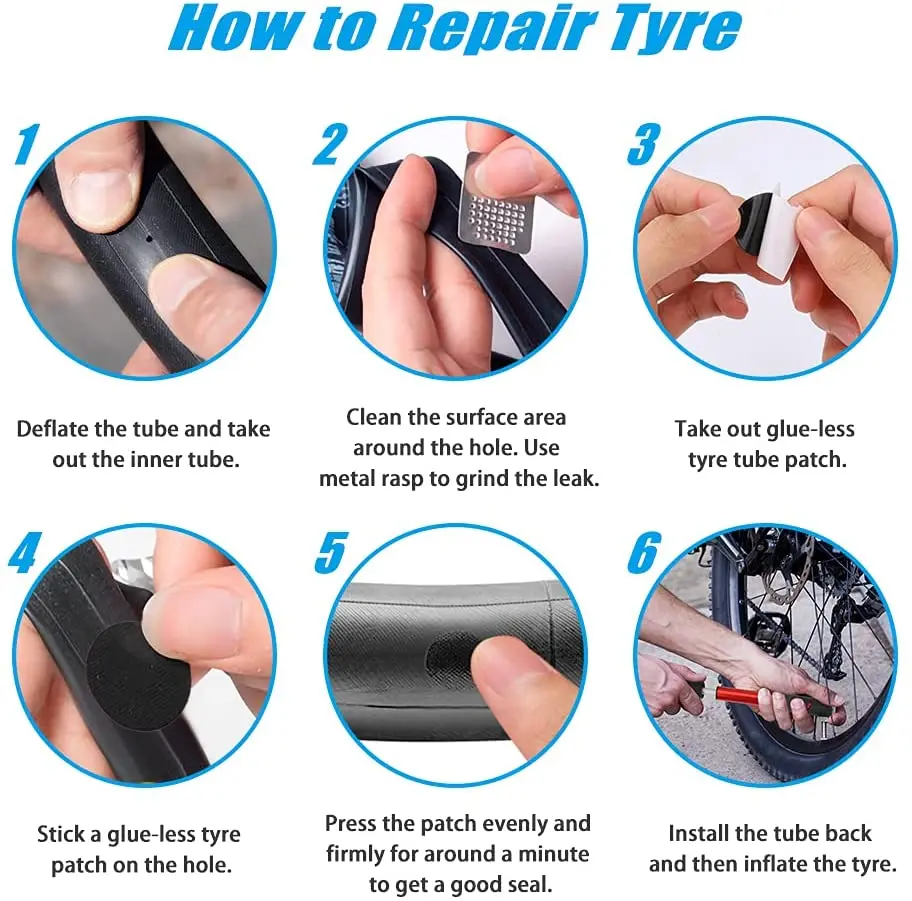 How to Repair Tyre

1

Deflate the tube and take out the inner tube.

2

Clean the surface area around the hole. Use metal rasp to grind the leak.

3

Take out glue-less tyre tube patch.

4

Stick a glue-less tyre patch on the hole.

5

Press the patch evenly and firmly for around a minute to get a good seal.

6

Install the tube back and then inflate the tyre.