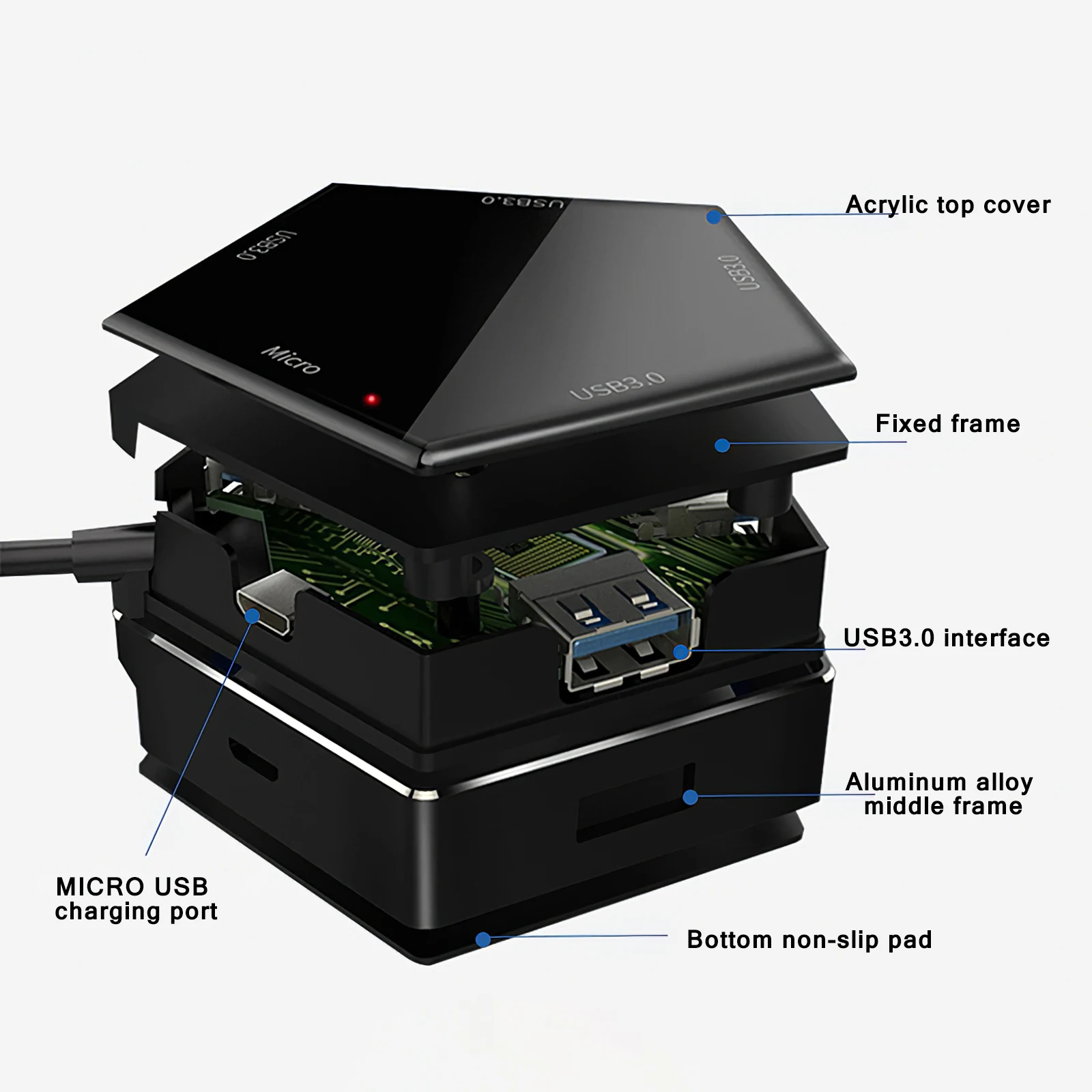 USB3.0
USB3.0
USB3.0
Micro
USB3.0

Acrylic top cover

Fixed frame

USB3.0 interface

Aluminum alloy middle frame

MICRO USB charging port

Bottom non-slip pad