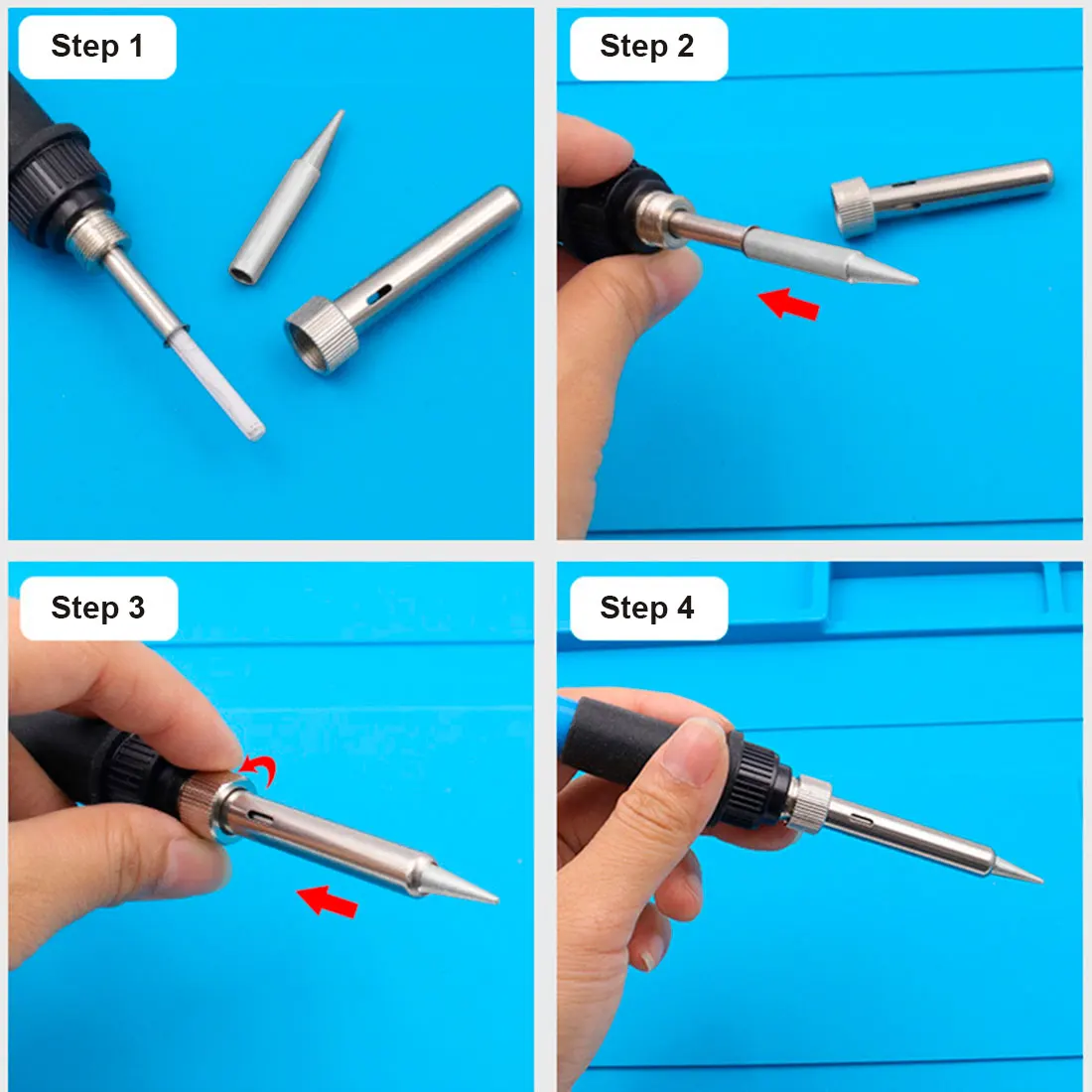 Step 1

Step 2

Step 3

Step 4