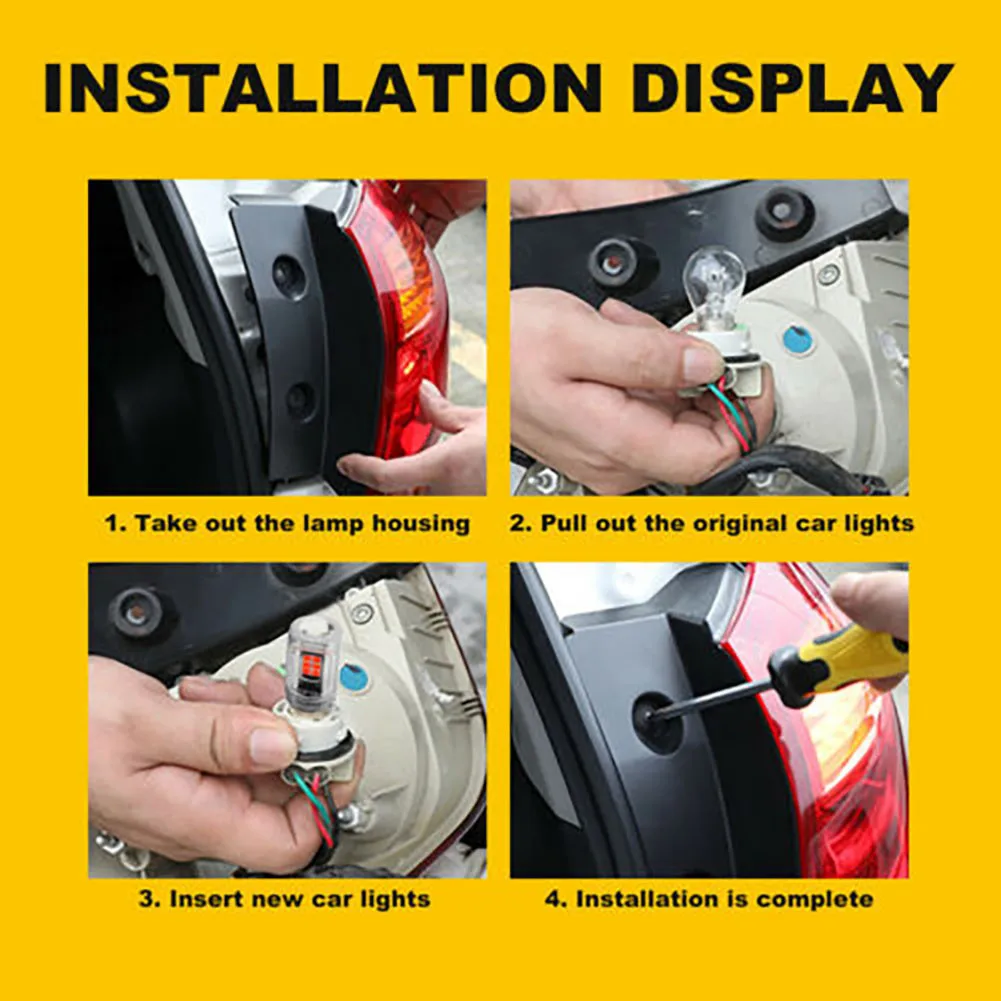 INSTALLATION DISPLAY

1. Take out the lamp housing

2. Pull out the original car lights

3. Insert new car lights

4. Installation is complete