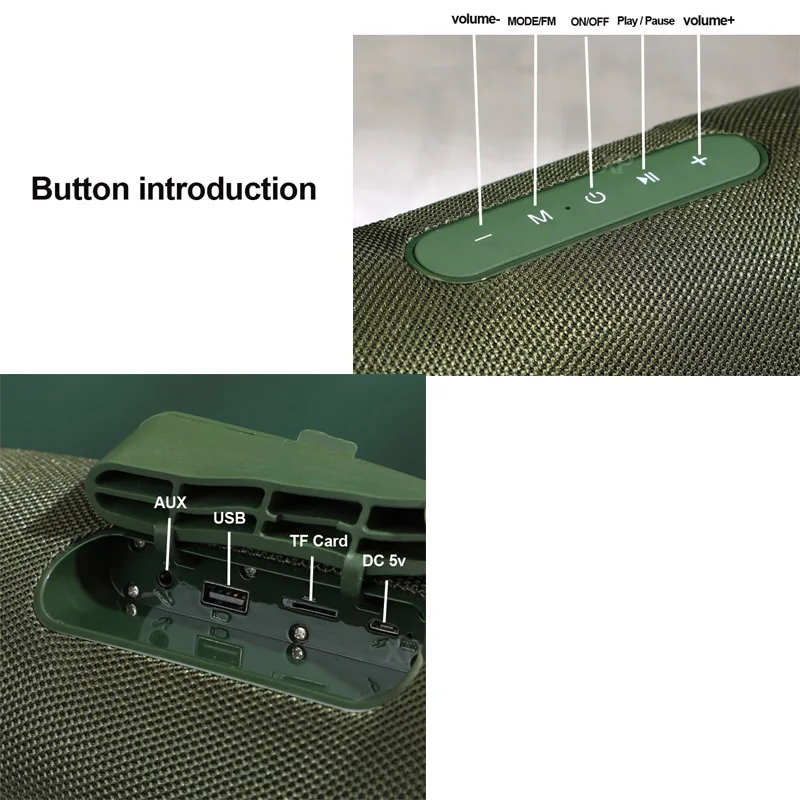 volume- MODE/FM ON/OFF Play / Pause volume+

Button introduction

M

AUX
USB
TF Card
DC 5v