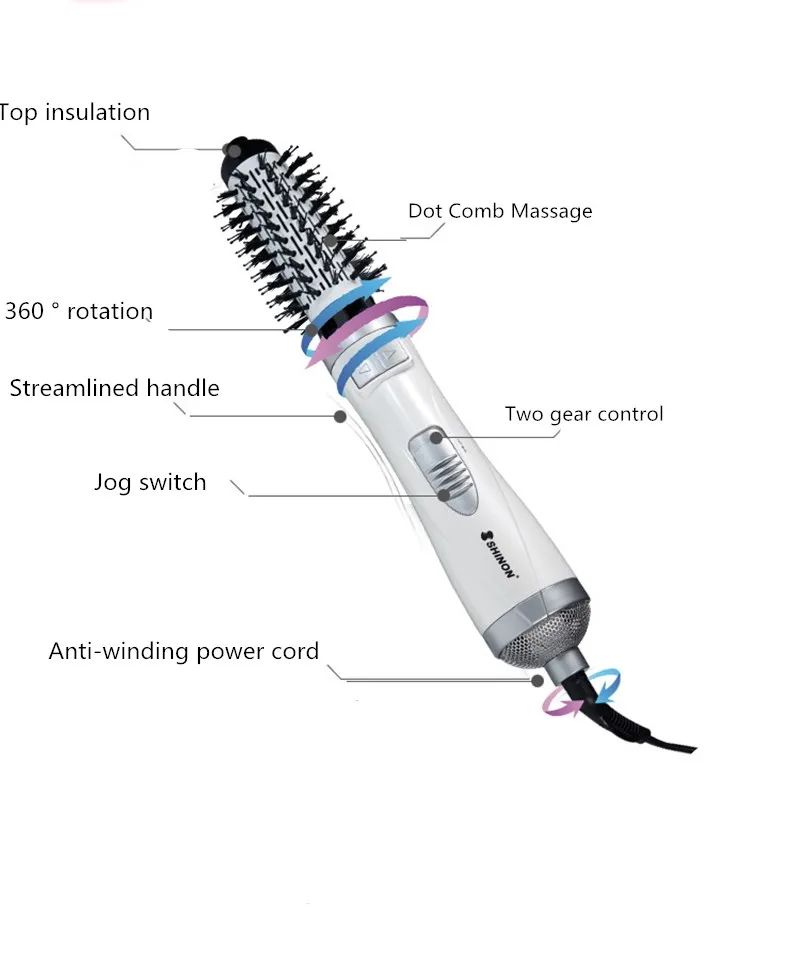 Top insulation

Dot Comb Massage

360 ° rotation

Streamlined handle

Two gear control

Jog switch

SHINON

Anti-winding power cord