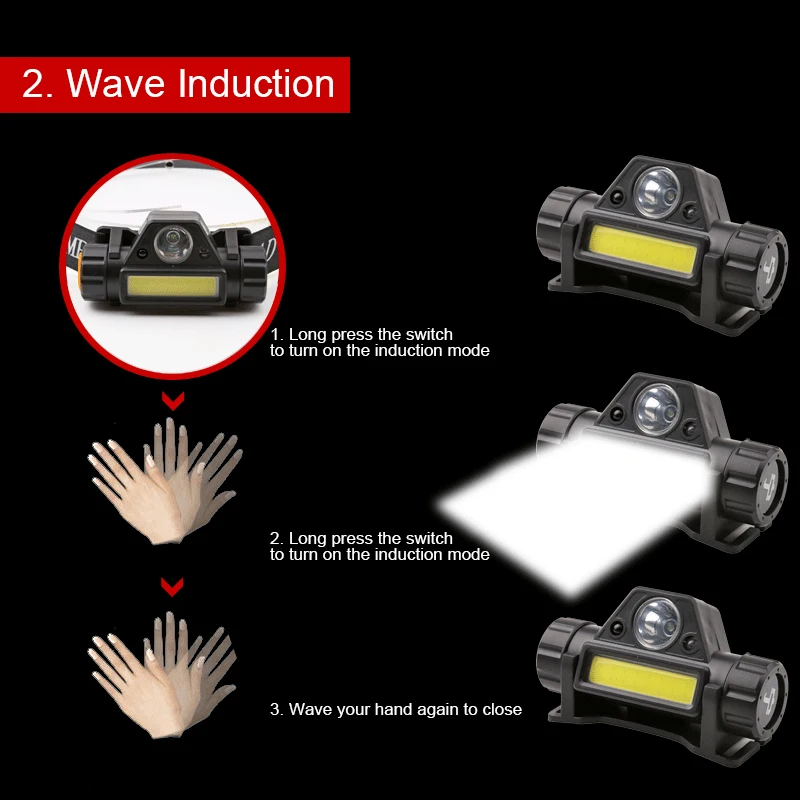 2. Wave Induction

1. Long press the switch to turn on the induction mode

2. Long press the switch to turn on the induction mode

3. Wave your hand again to close