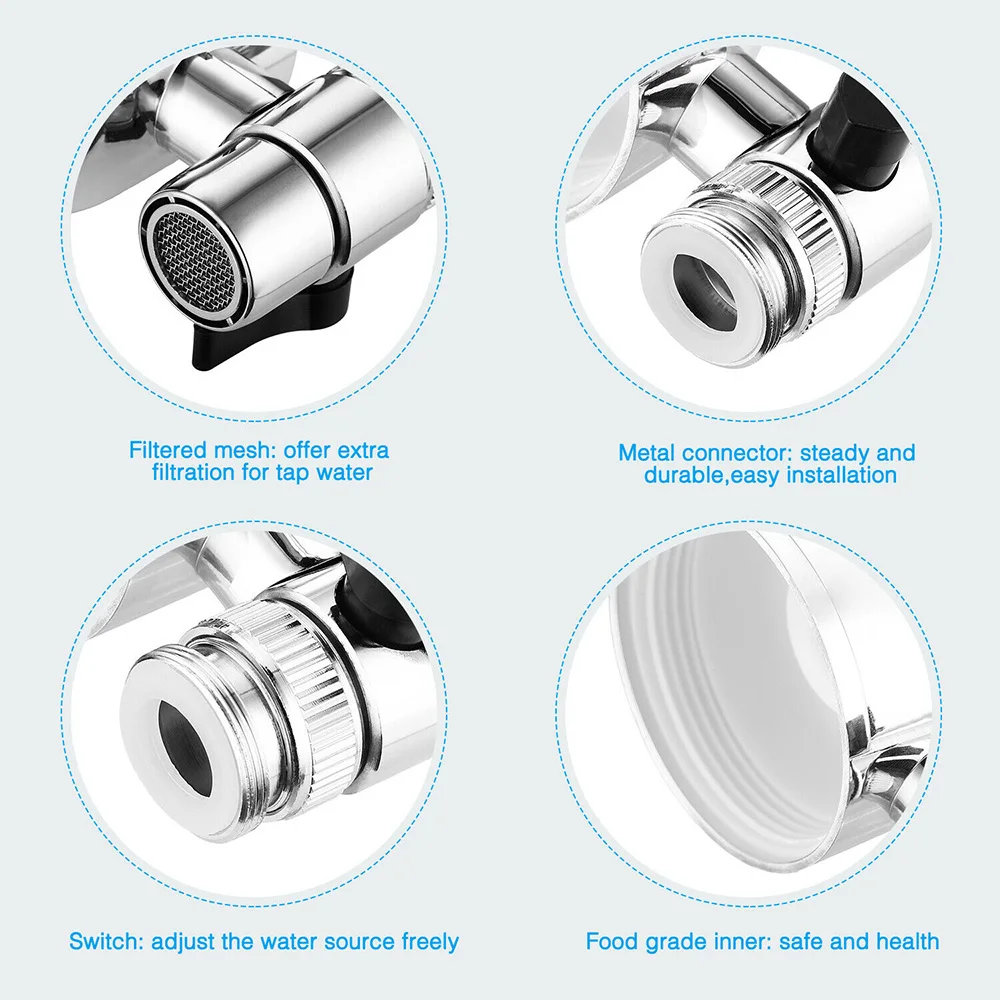 Filtered mesh: offer extra filtration for tap water

Metal connector: steady and durable,easy installation

Switch: adjust the water source freely

Food grade inner: safe and health