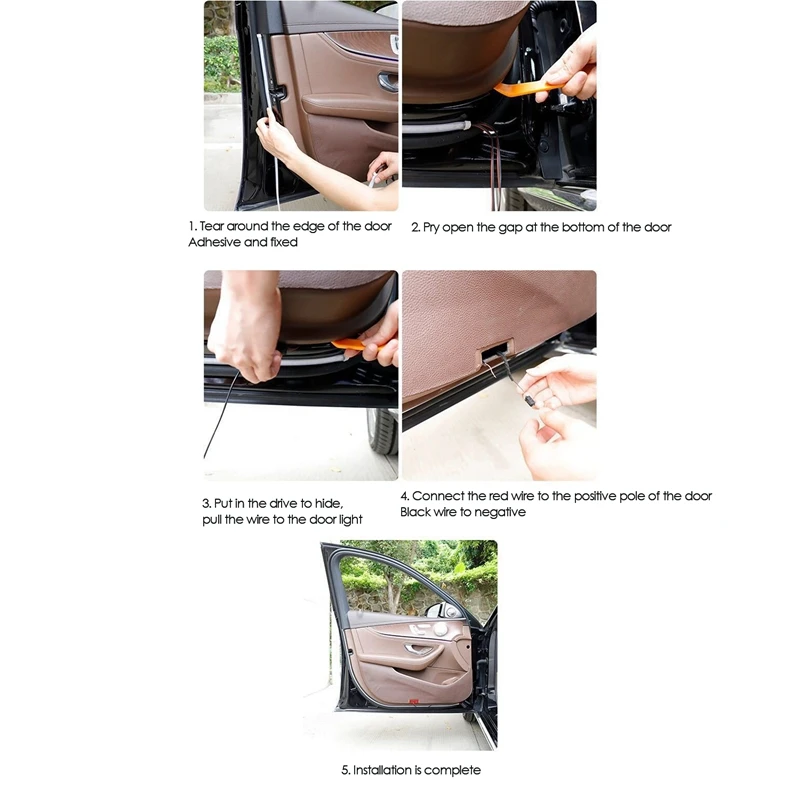 1. Tear around the edge of the door Adhesive and fixed

2. Pry open the gap at the bottom of the door

3. Put in the drive to hide, pull the wire to the door light

4. Connect the red wire to the positive pole of the door Black wire to negative

5. Installation is complete