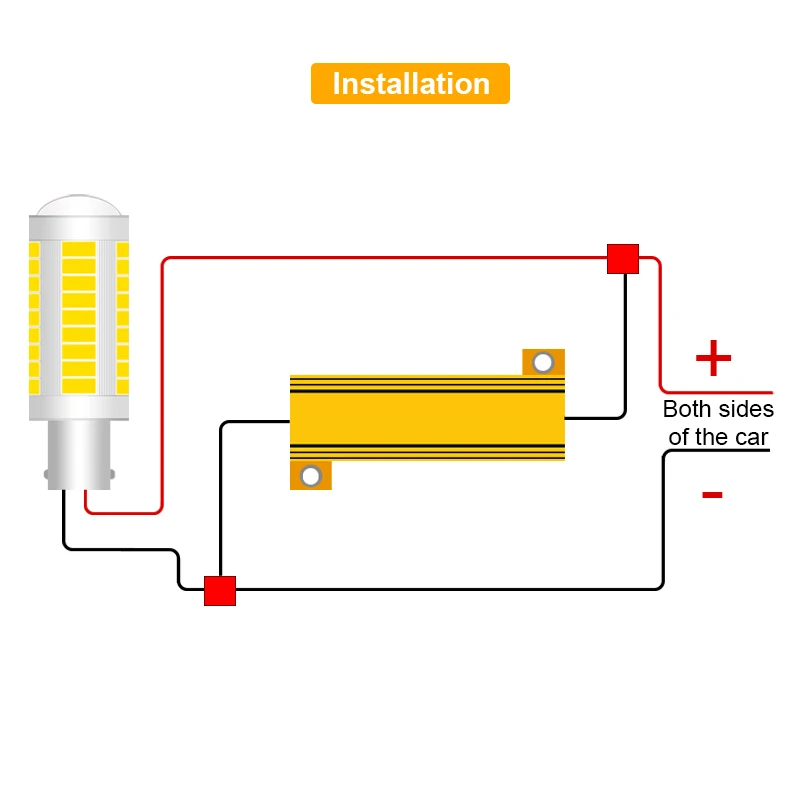 Installation

+

Both sides of the car

-