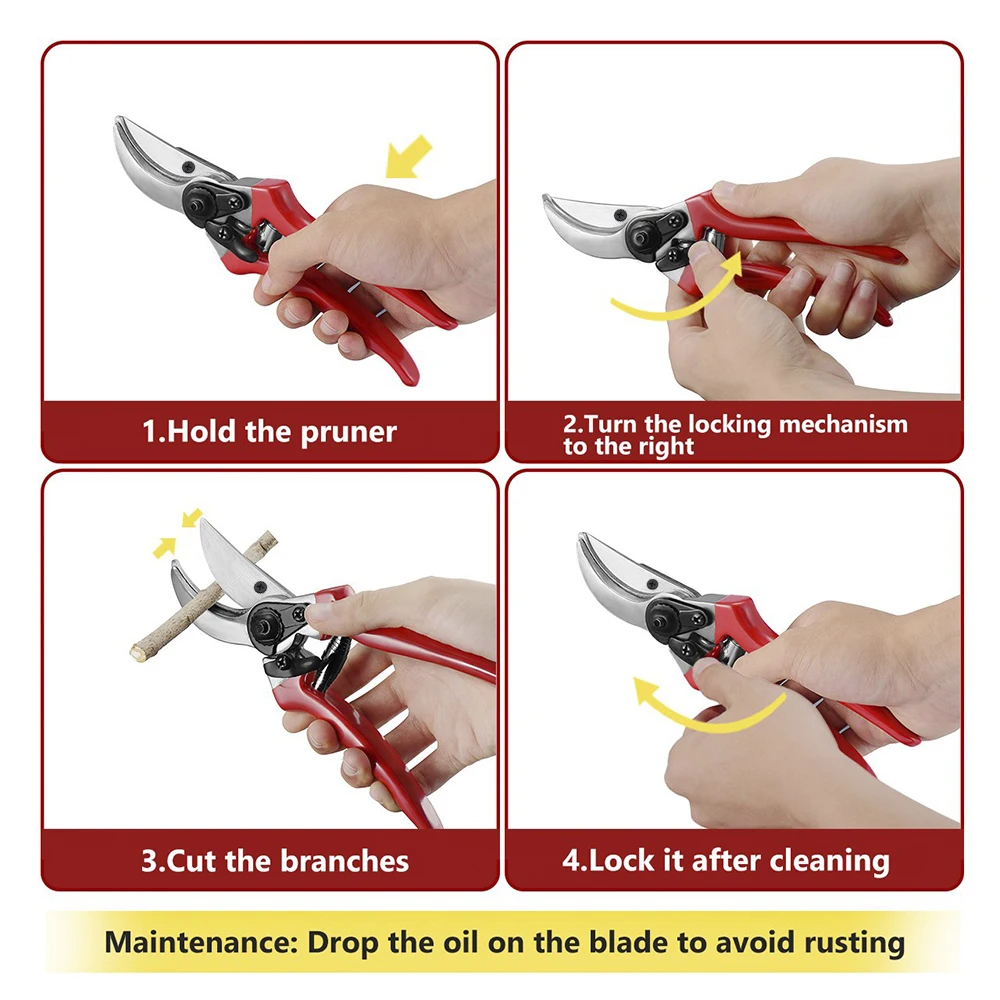 1.Hold the pruner

2.Turn the locking mechanism to the right

3.Cut the branches

4.Lock it after cleaning

Maintenance: Drop the oil on the blade to avoid rusting