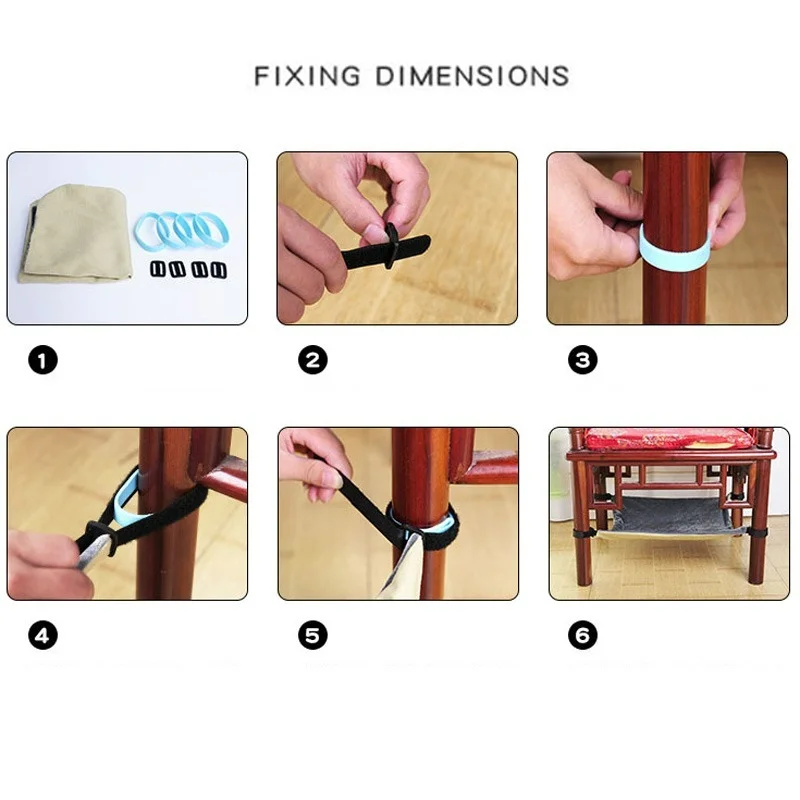 FIXING DIMENSIONS

1

2

3

4

5

6