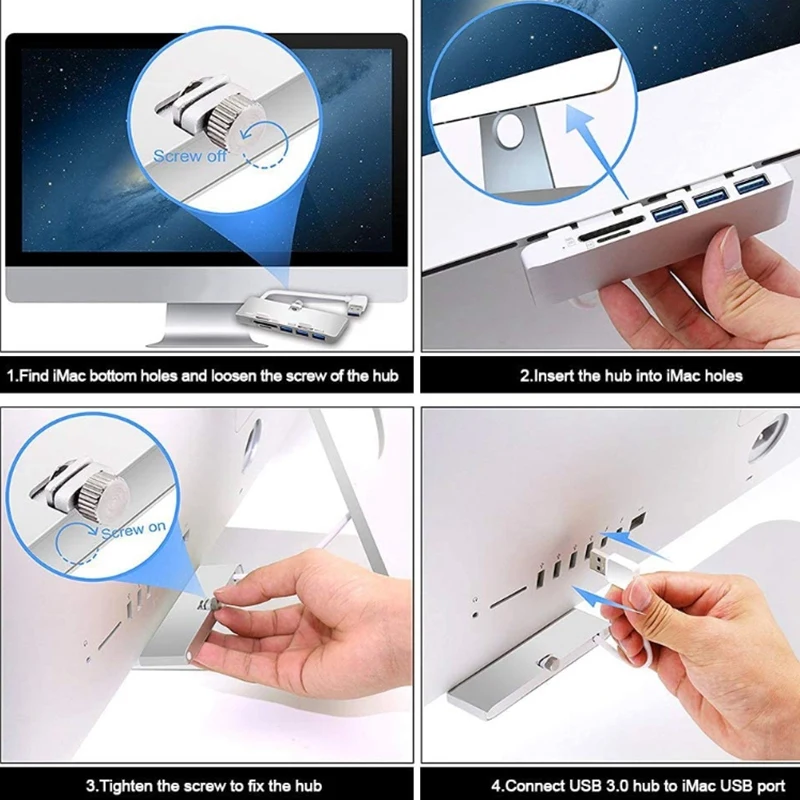 Screw off

1.Find iMac bottom holes and loosen the screw of the hub

2.Insert the hub into iMac holes

Screw on

3.Tighten the screw to fix the hub

4.Connect USB 3.0 hub to iMac USB port