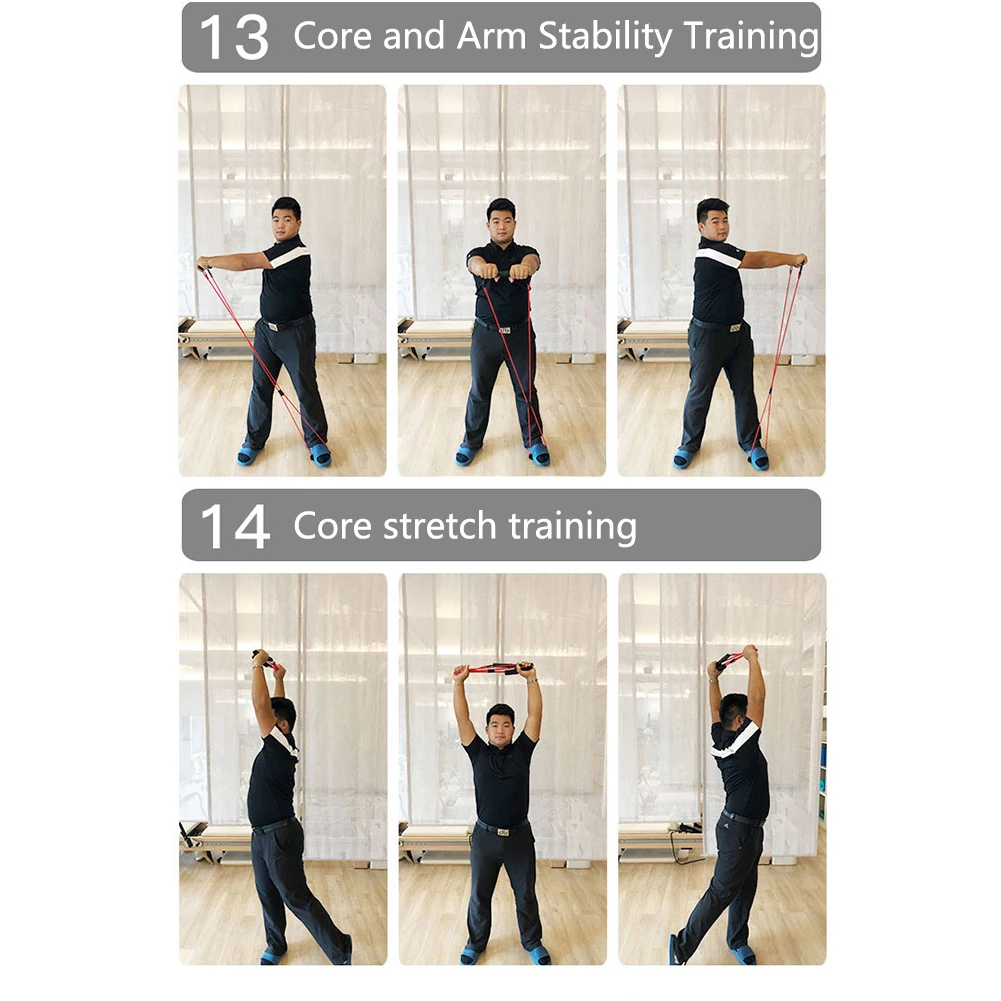 13 Core and Arm Stability Training

14 Core stretch training