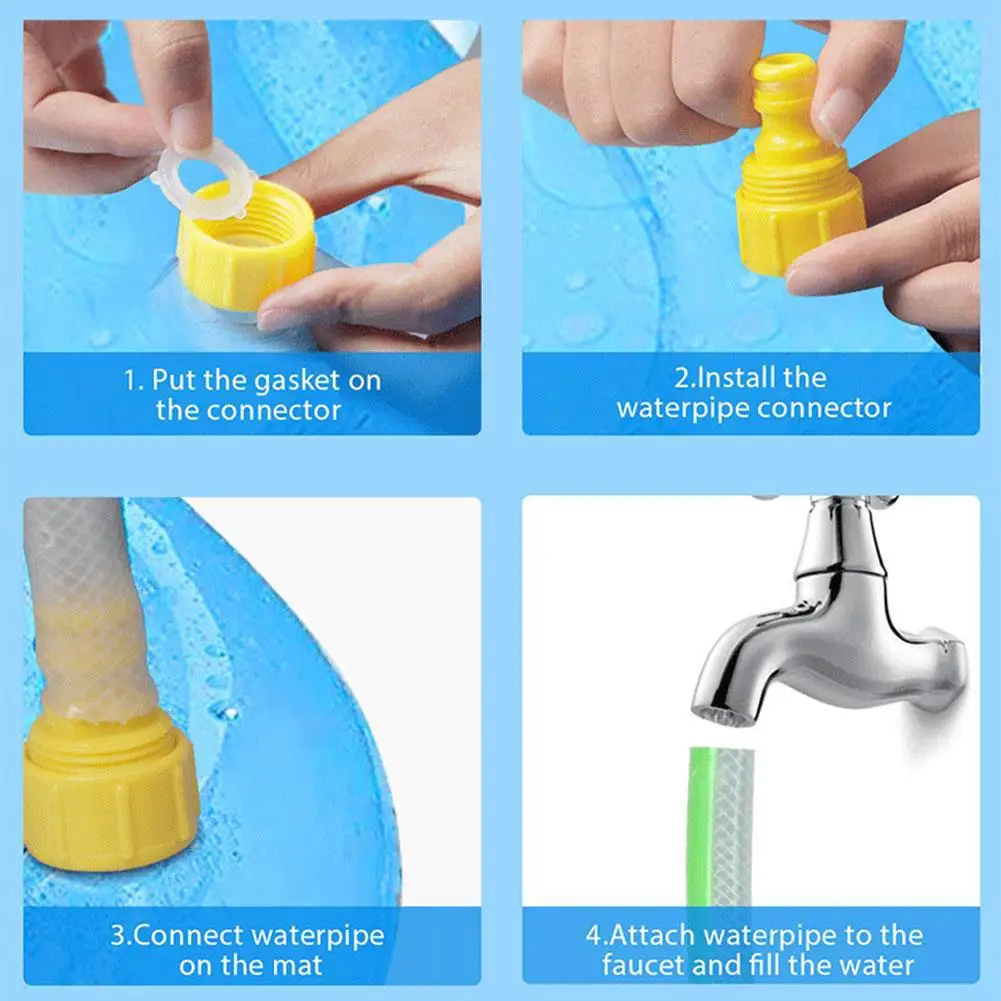 1. Put the gasket on the connector

2.Install the waterpipe connector

3.Connect waterpipe on the mat

4.Attach waterpipe to the faucet and fill the water