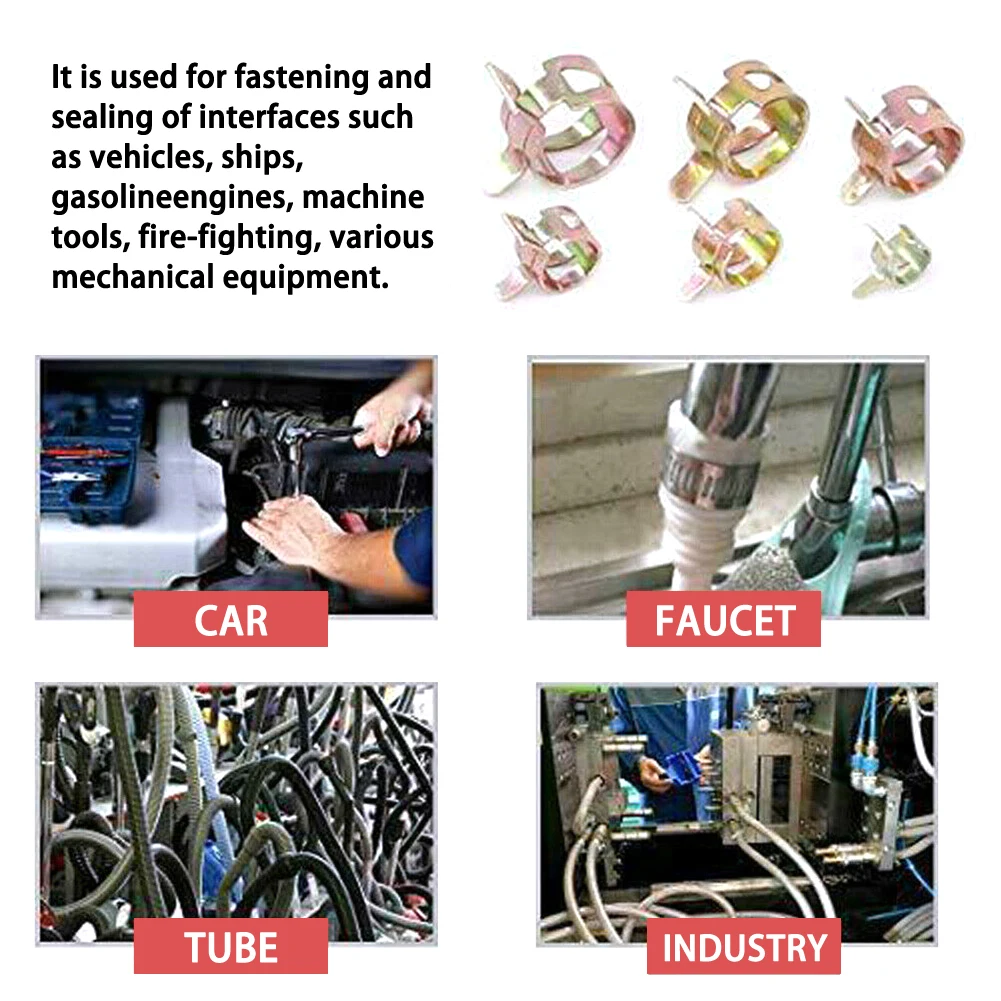 It is used for fastening and sealing of interfaces such as vehicles, ships, gasolineengines, machine tools, fire-fighting, various mechanical equipment.

CAR

FAUCET

TUBE

INDUSTRY