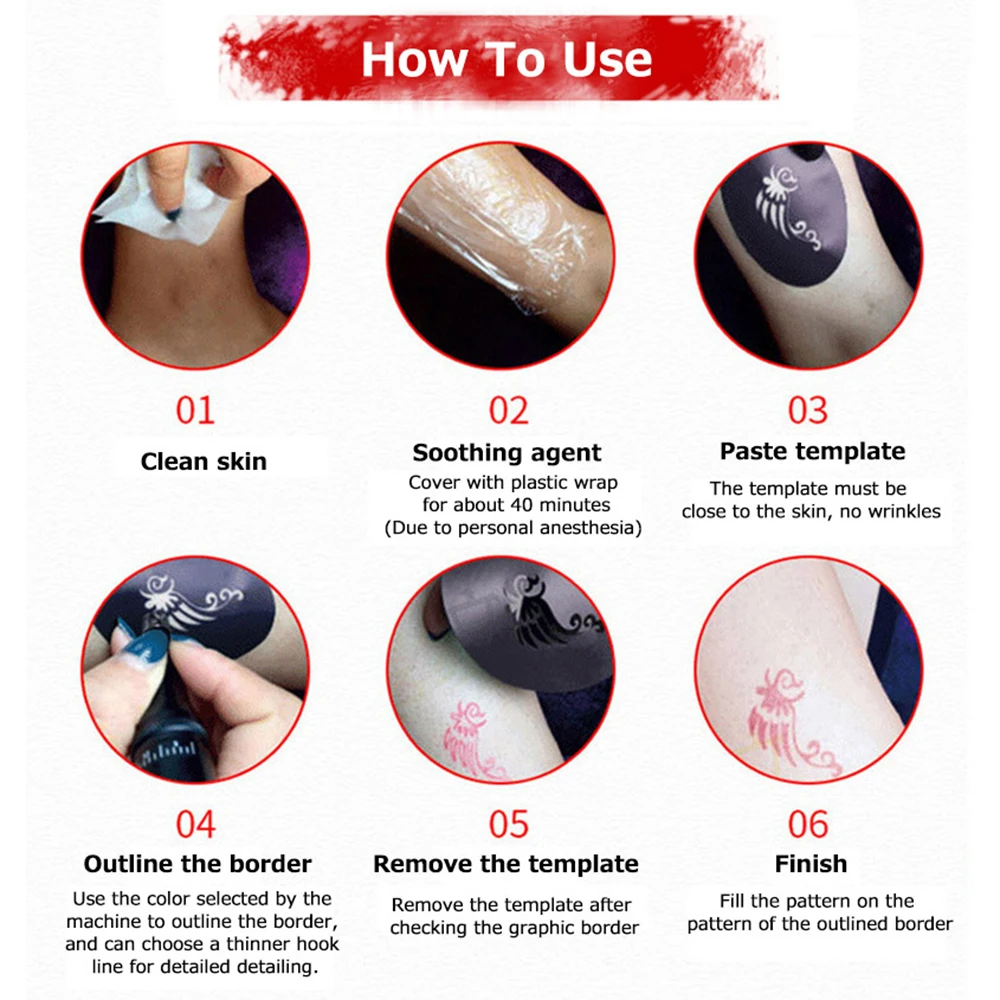 How To Use

01
Clean skin

02
Soothing agent
Cover with plastic wrap for about 40 minutes (Due to personal anesthesia)

03
Paste template
The template must be close to the skin, no wrinkles

04
Outline the border
Use the color selected by the machine to outline the border, and can choose a thinner hook line for detailed detailing.

05
Remove the template
Remove the template after checking the graphic border

06
Finish
Fill the pattern on the pattern of the outlined border