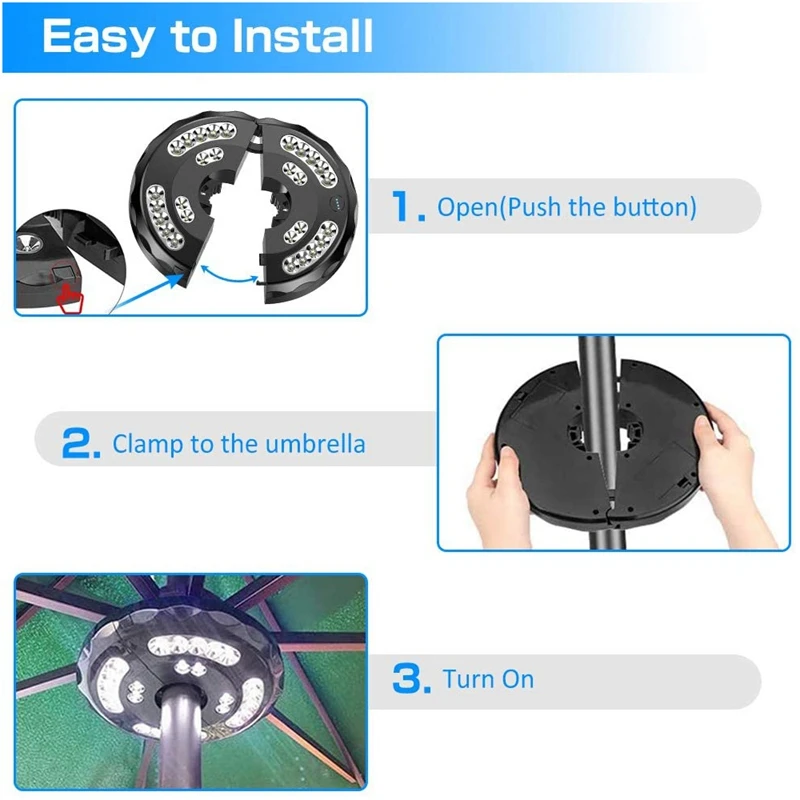 Easy to Install

1. Open(Push the button)

2. Clamp to the umbrella

3. Turn On