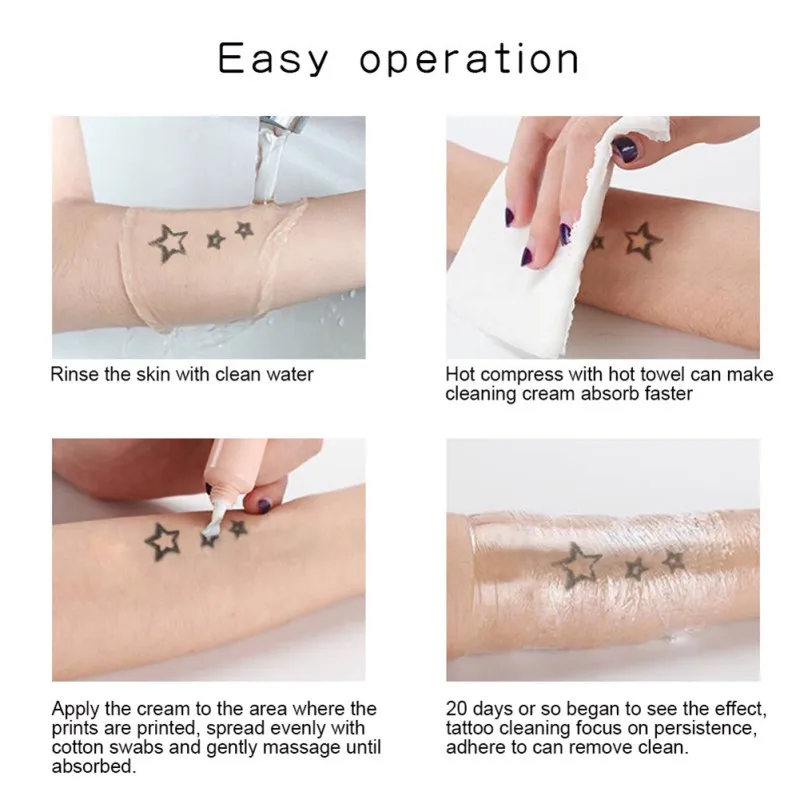 Easy operation

Rinse the skin with clean water

Hot compress with hot towel can make cleaning cream absorb faster

Apply the cream to the area where the prints are printed, spread evenly with cotton swabs and gently massage until absorbed.

20 days or so began to see the effect, tattoo cleaning focus on persistence, adhere to can remove clean.